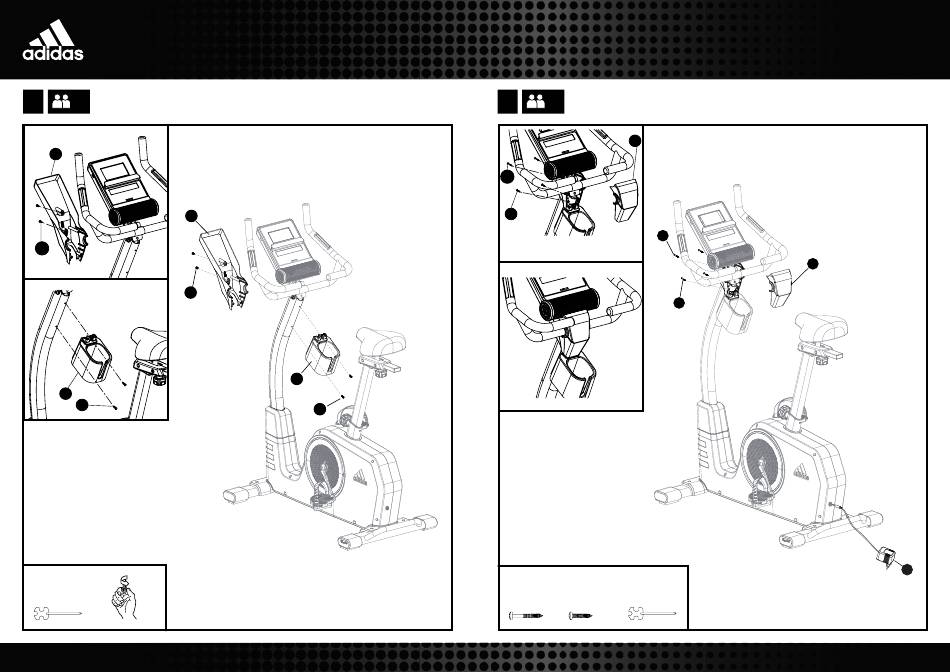 adidas