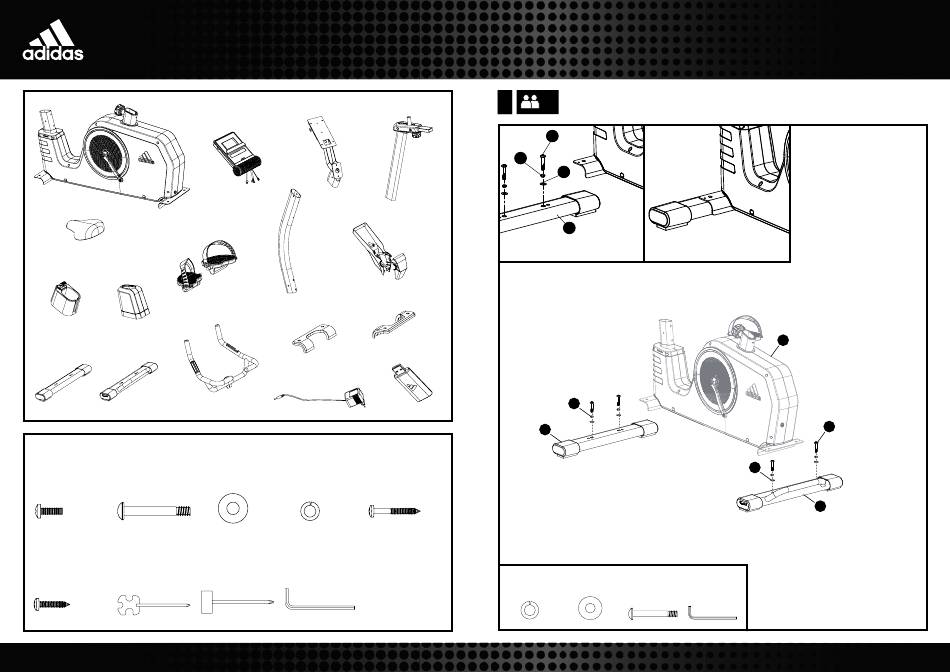 adidas