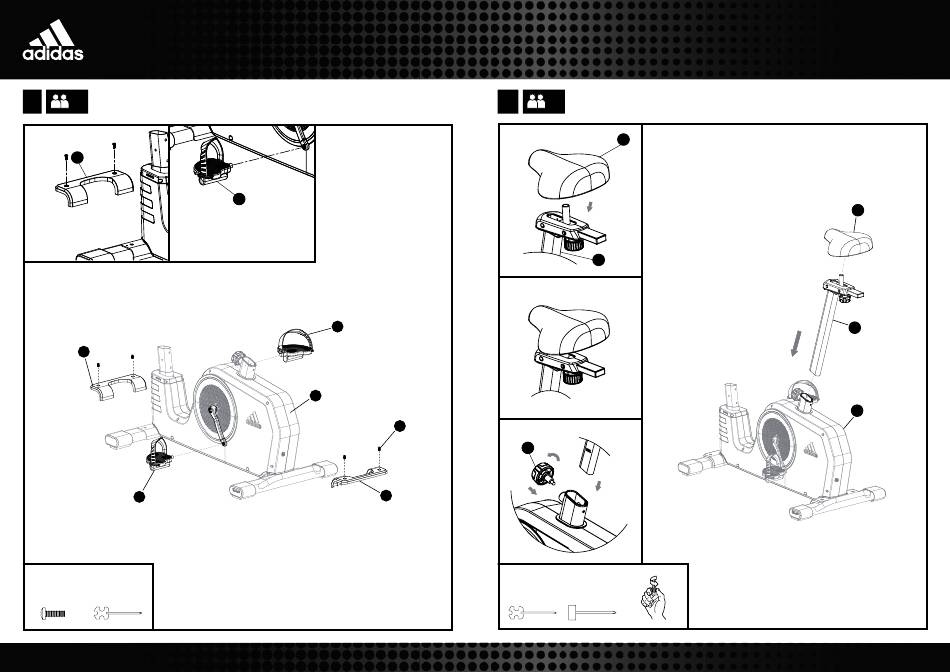 adidas