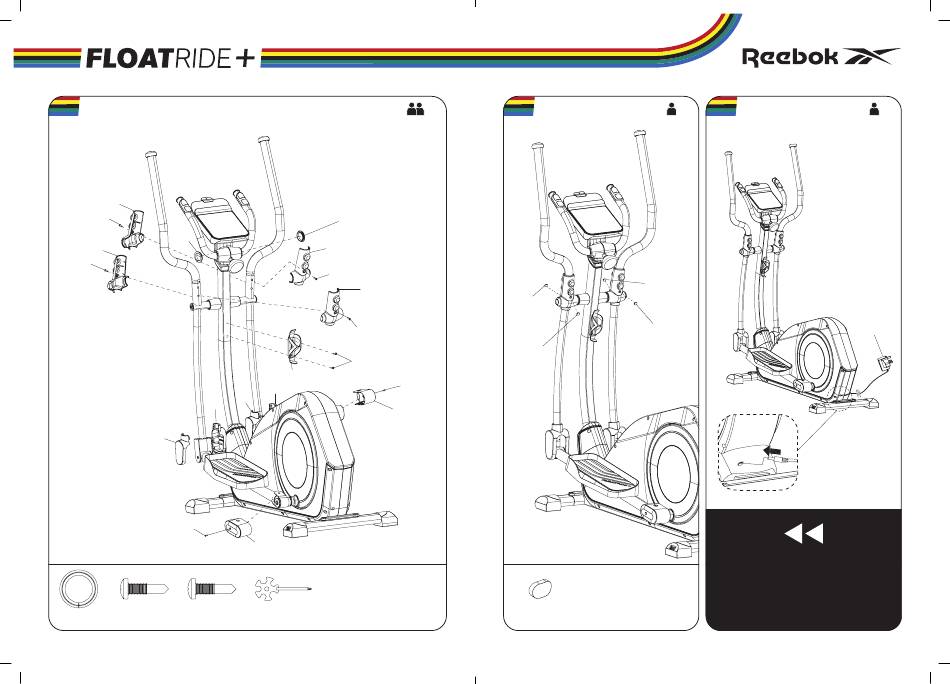 FLOATRIDE+

Reebok