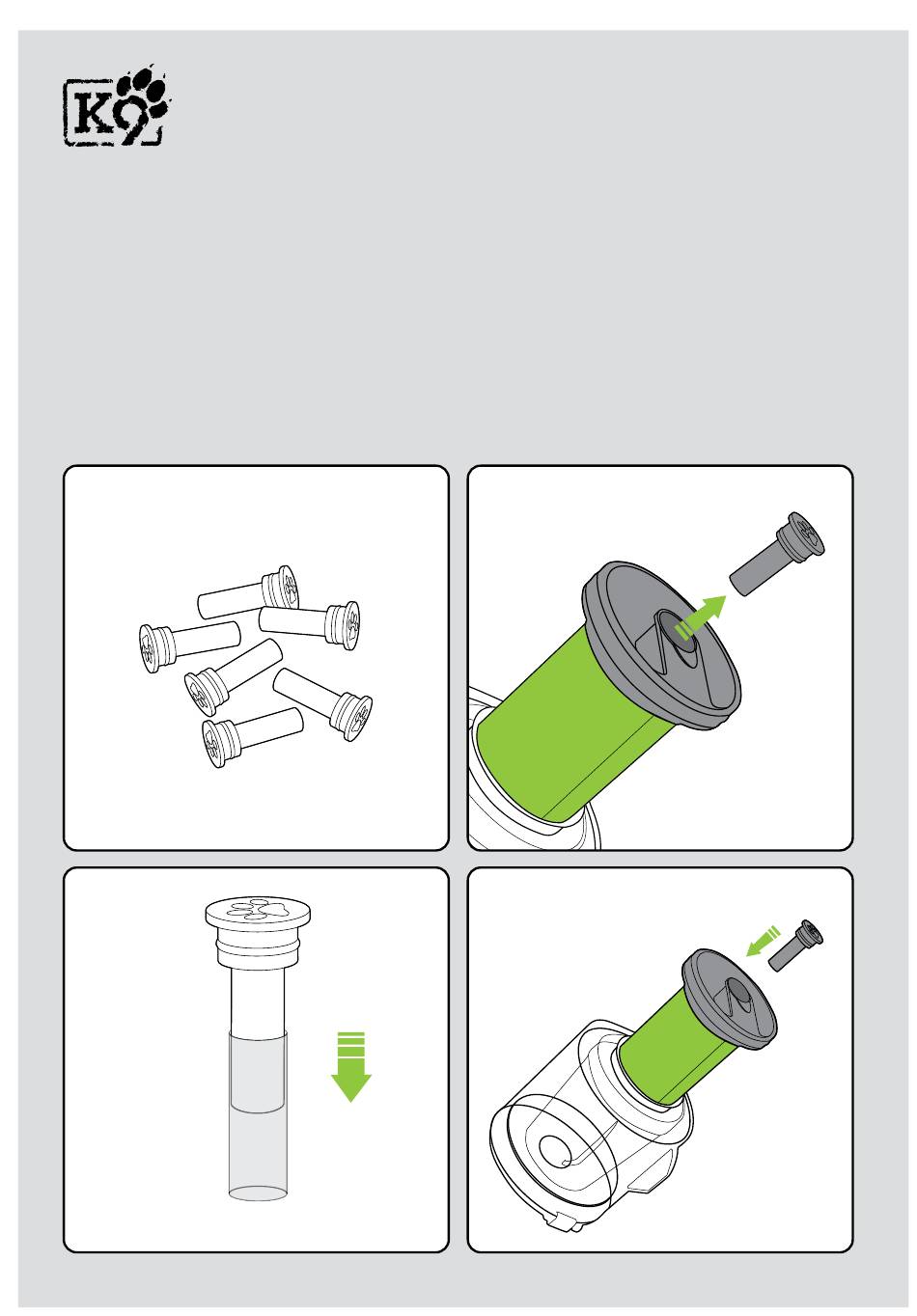 K9