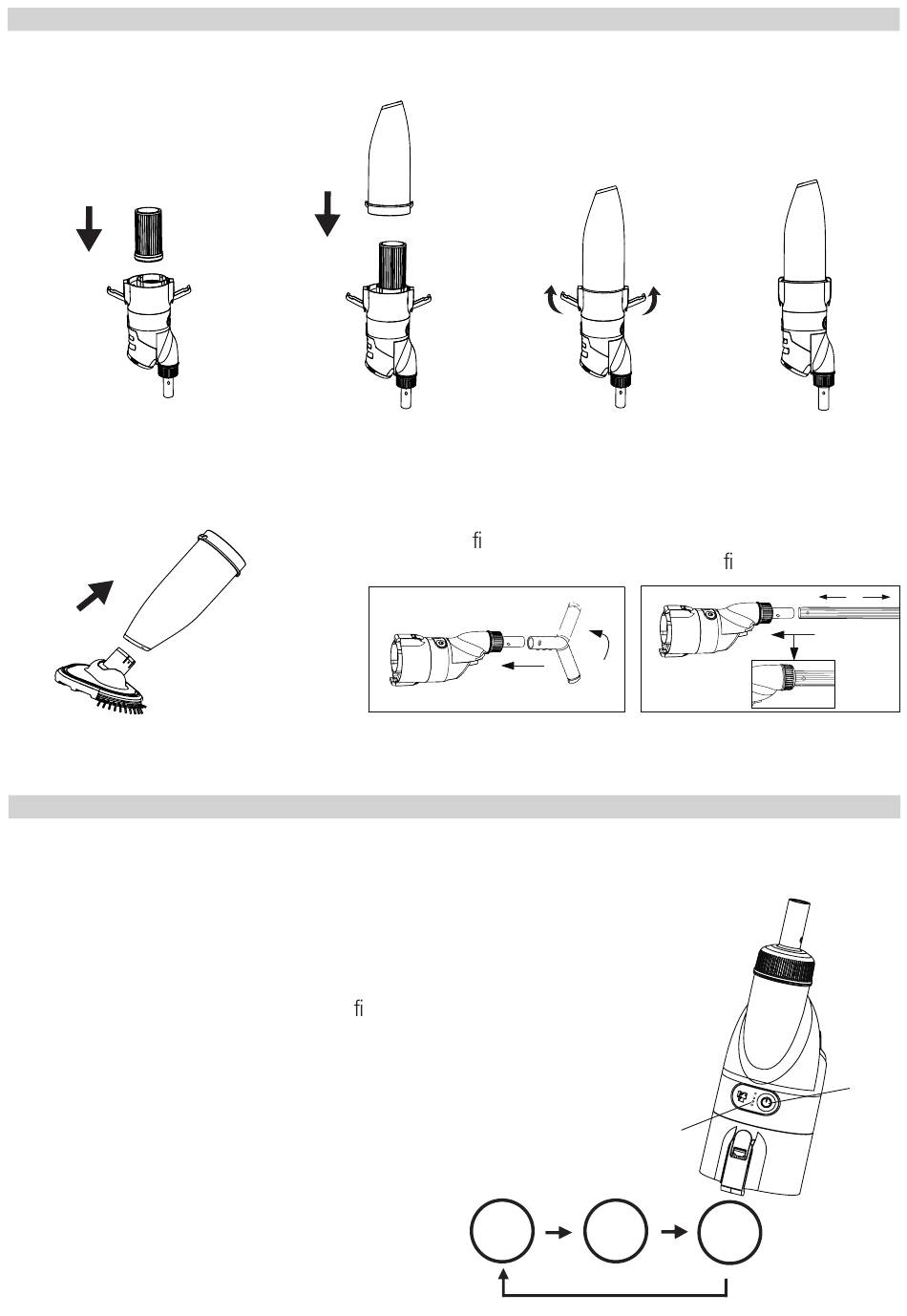 ﬁ

ﬁ

ﬁ