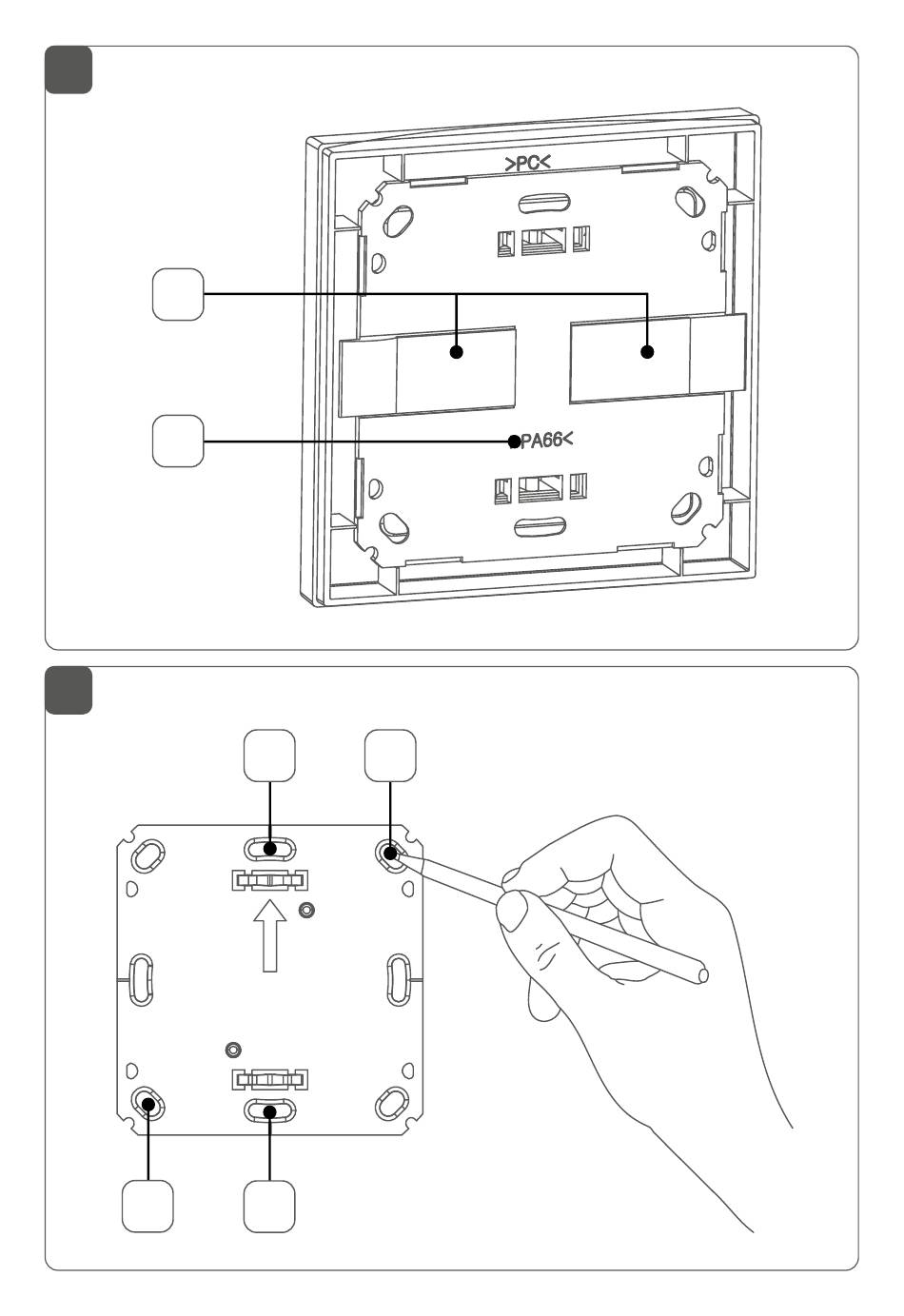 >PC<

>PA66<