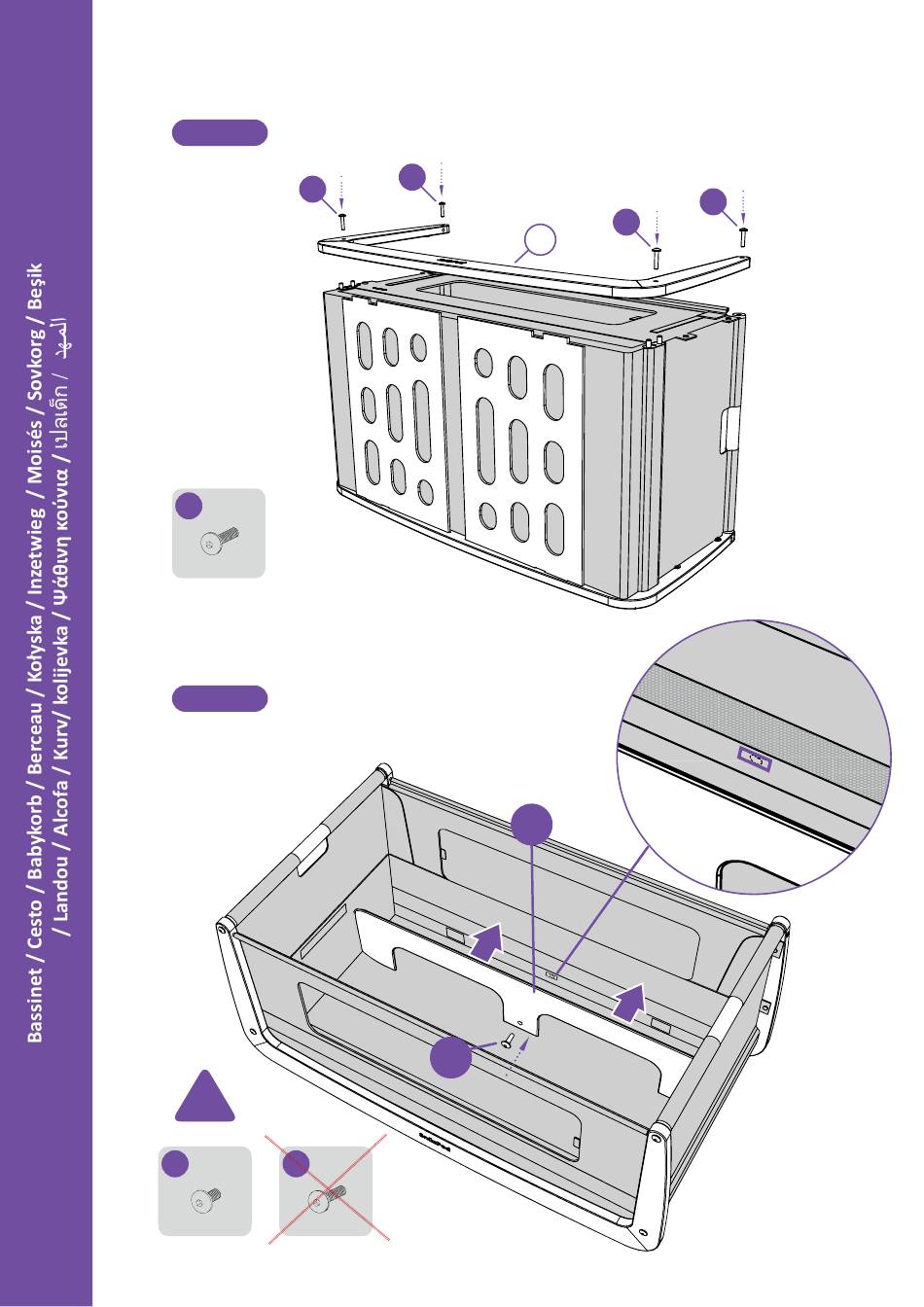 Bassinet / Cesto / Babykorb / Berceau / Kołyska / Inzetwieg / Moisés / Sovkorg / Beşik / Landou / Alcofa / Kurv/ kolijevka / Ψάθινη κούνια / เปลเด็ก / المهد