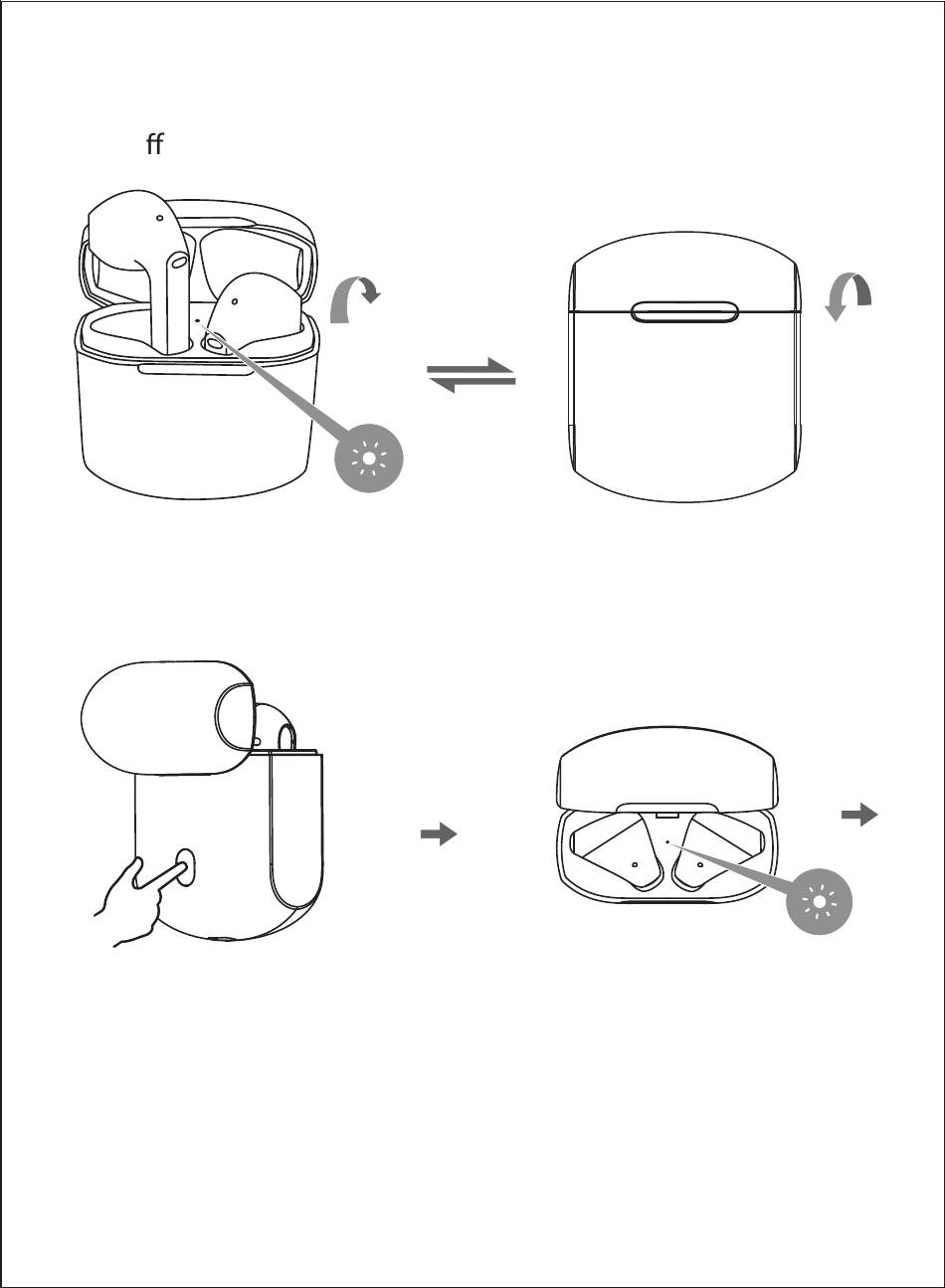 ff