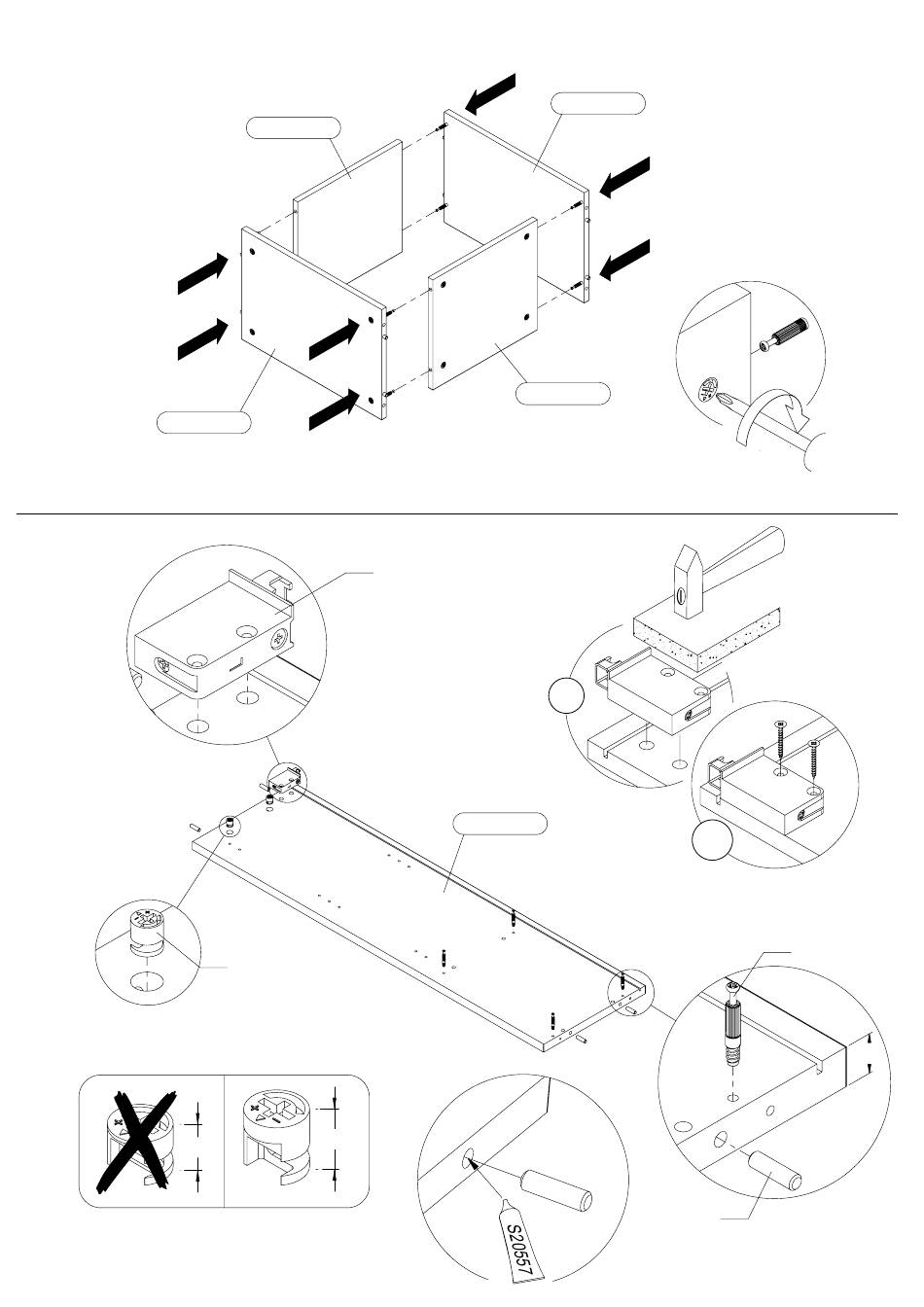 S20557