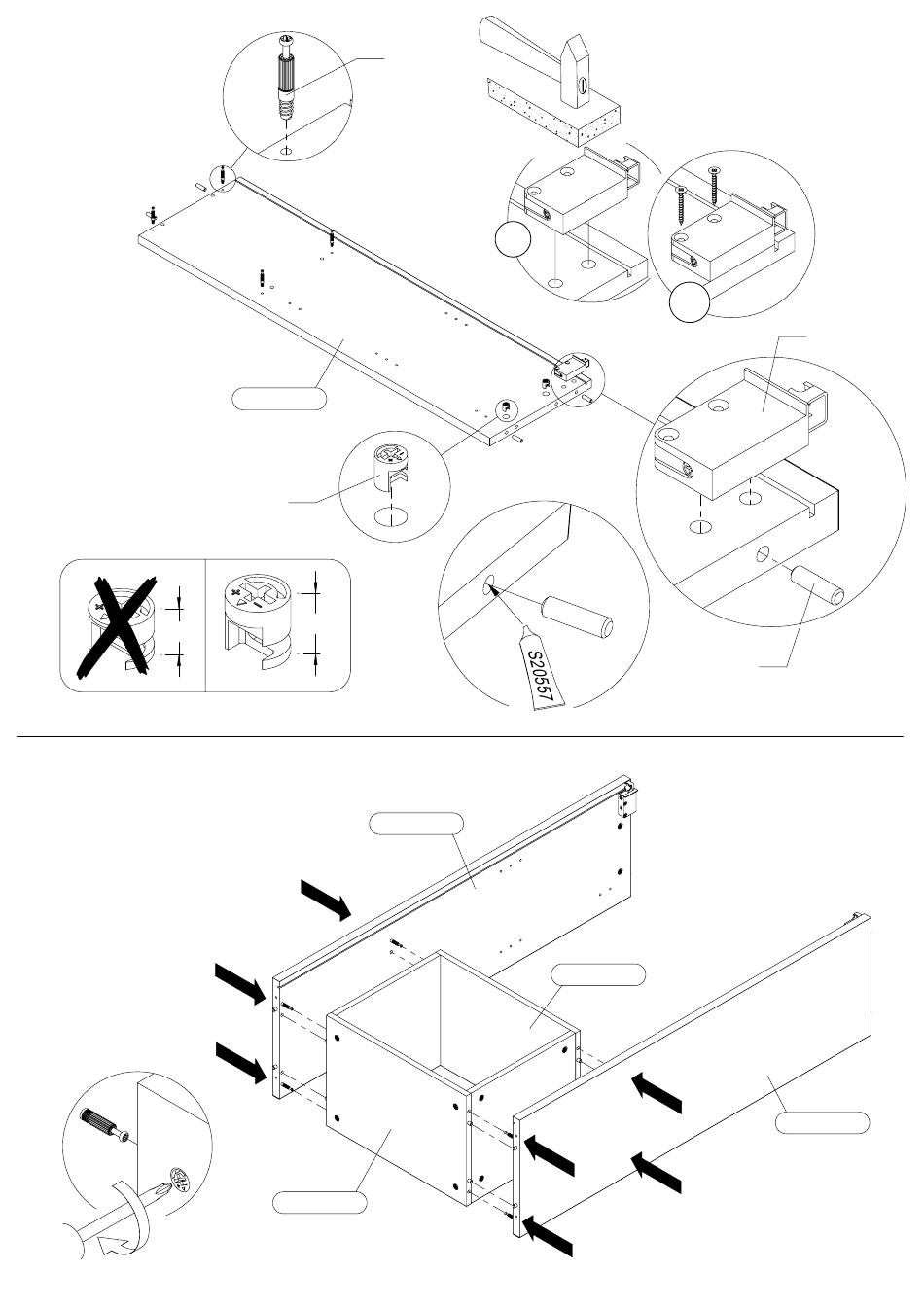 S20557