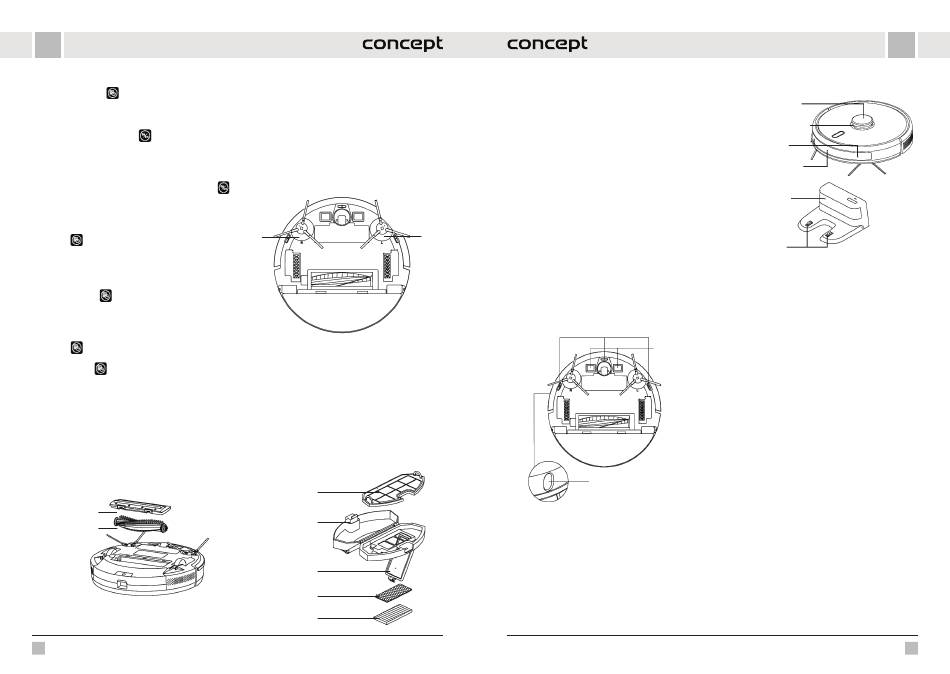 concept

concept