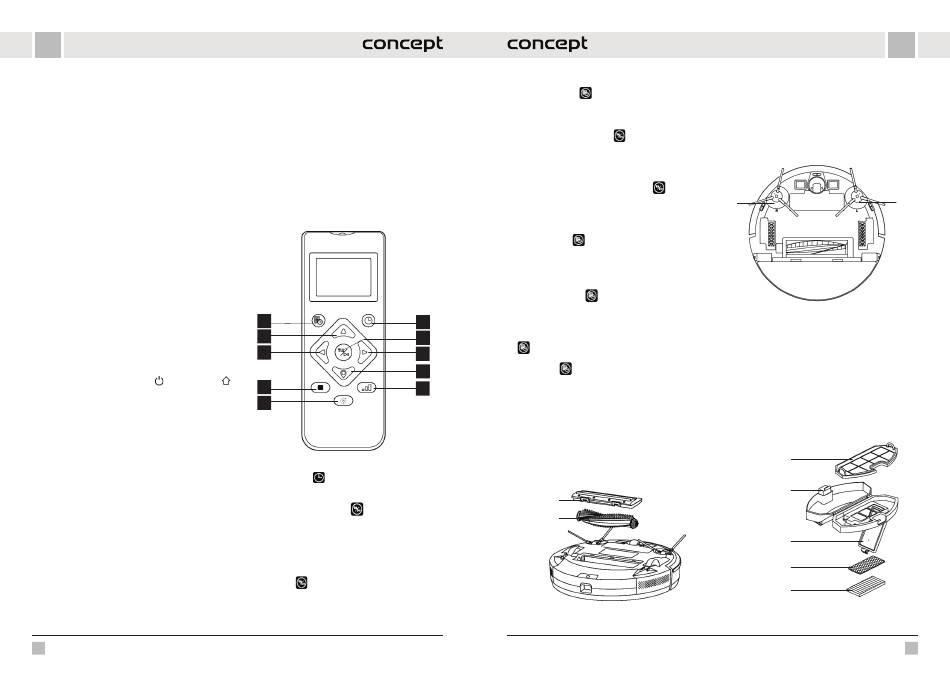 concept concept