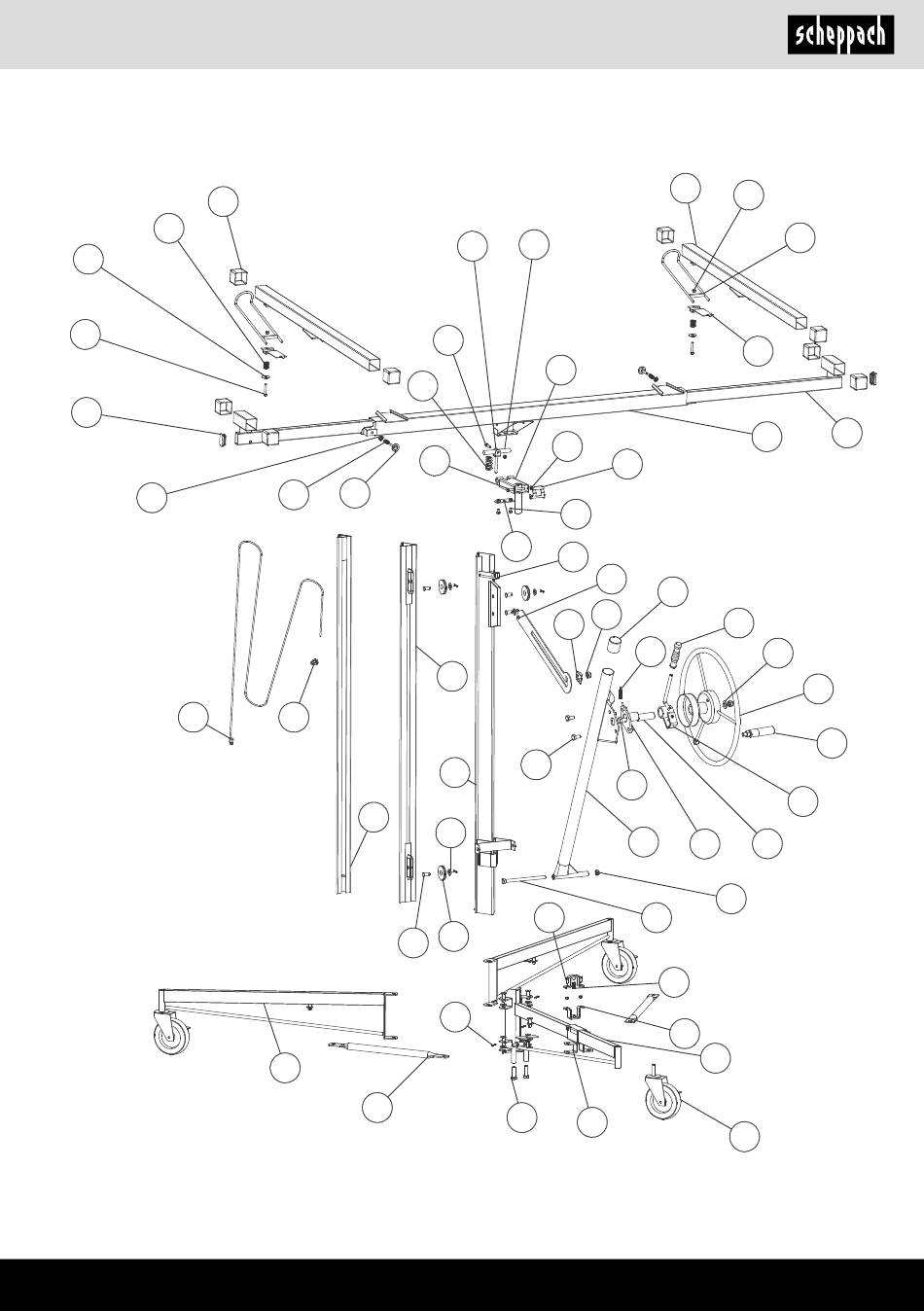 scheppach