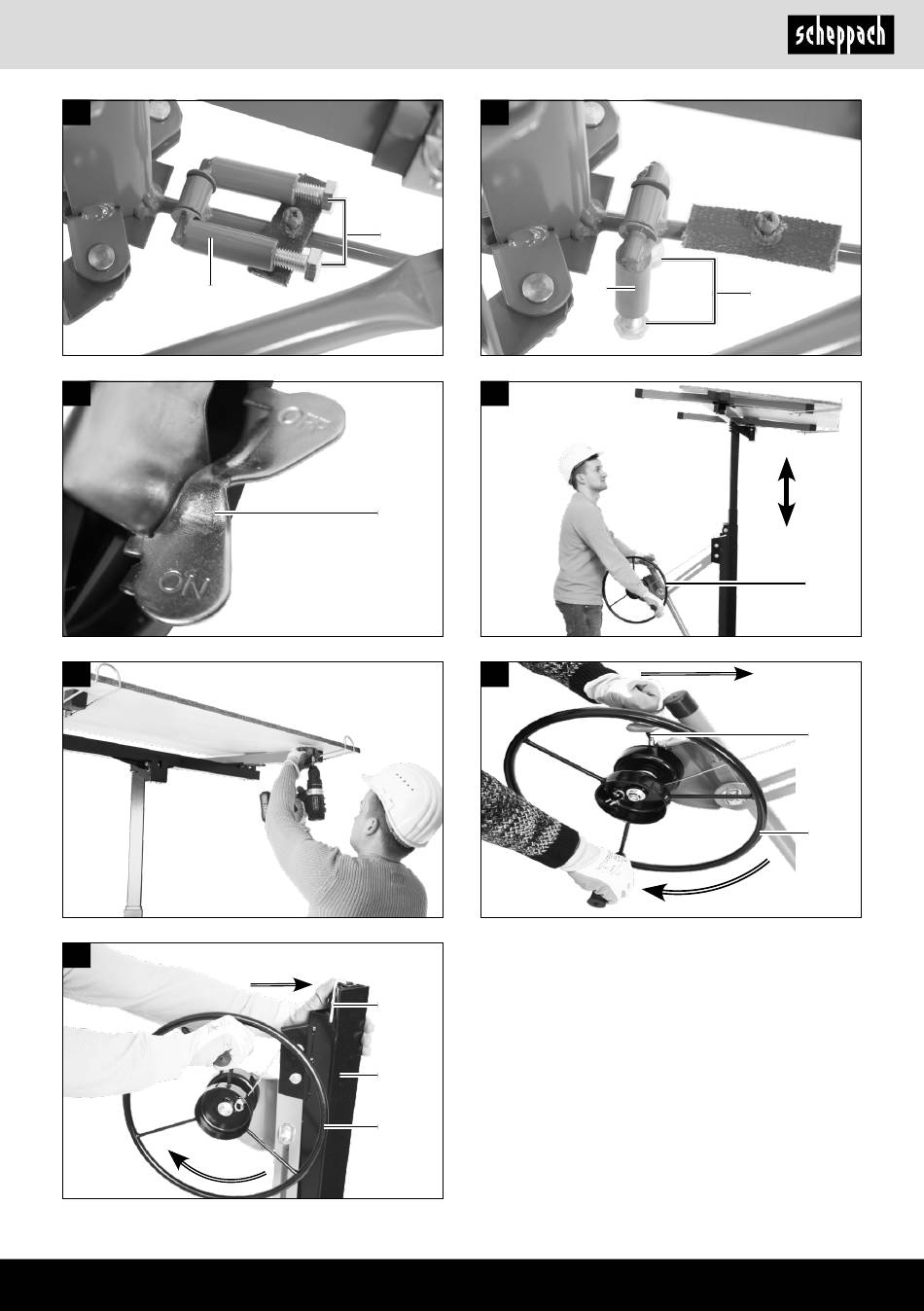 scheppach

OFF

ON