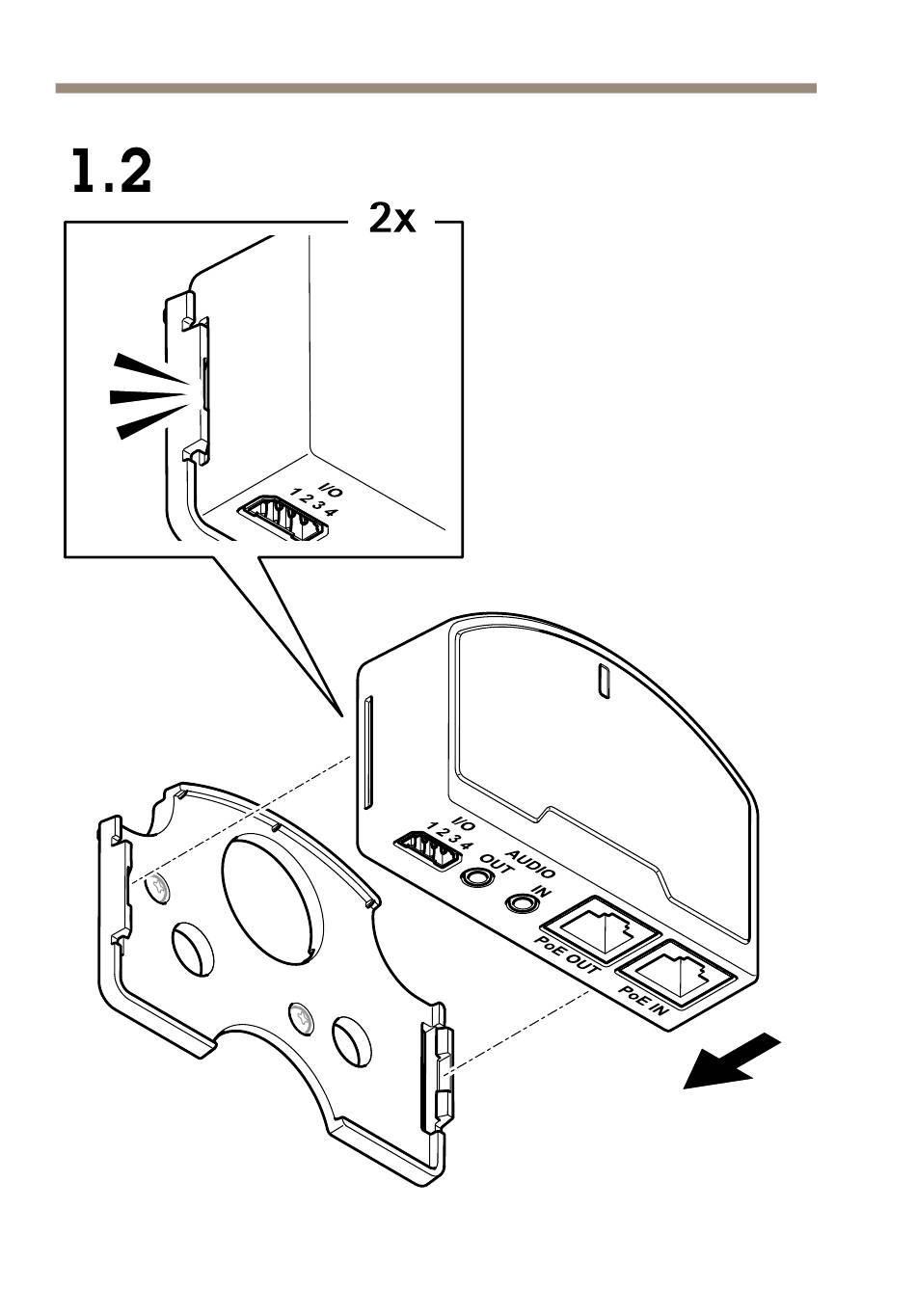 1.2

2x

I/O
1 2 3 4

I/O
1 2 3 4

AUDIO
OUT
IN

PoE OUT

PoE IN