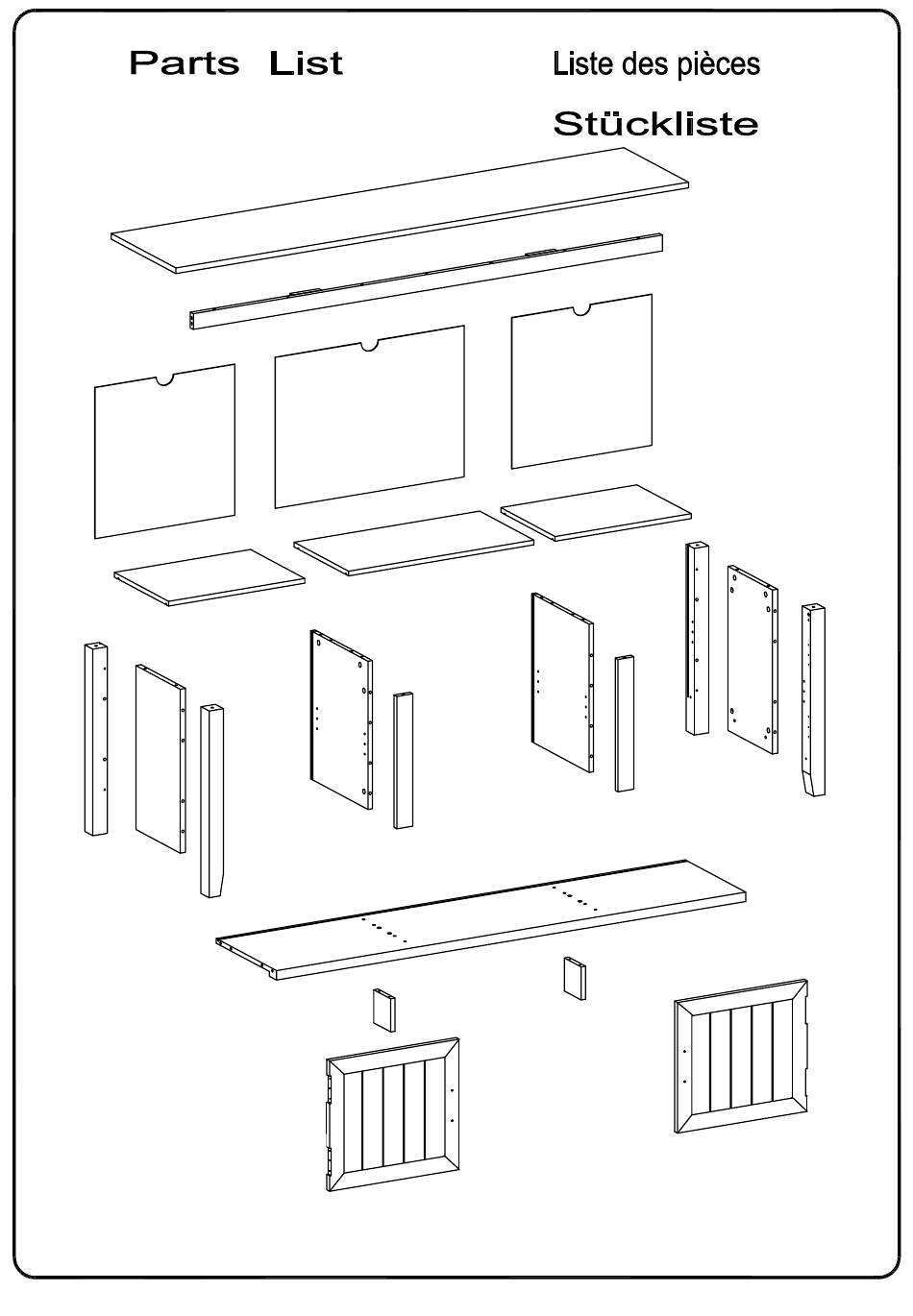 Parts List

Liste des pièces

Stückliste