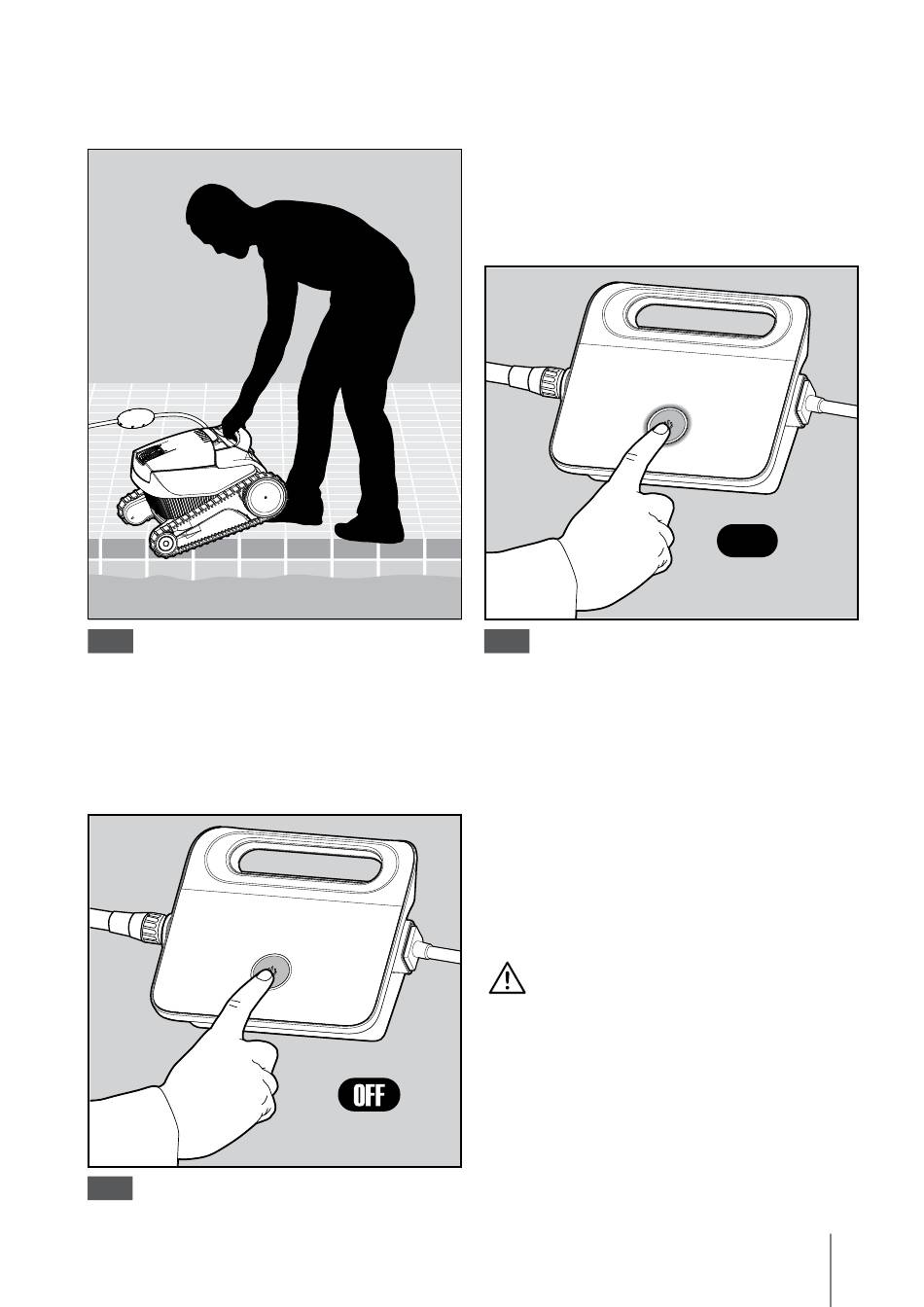 OFF