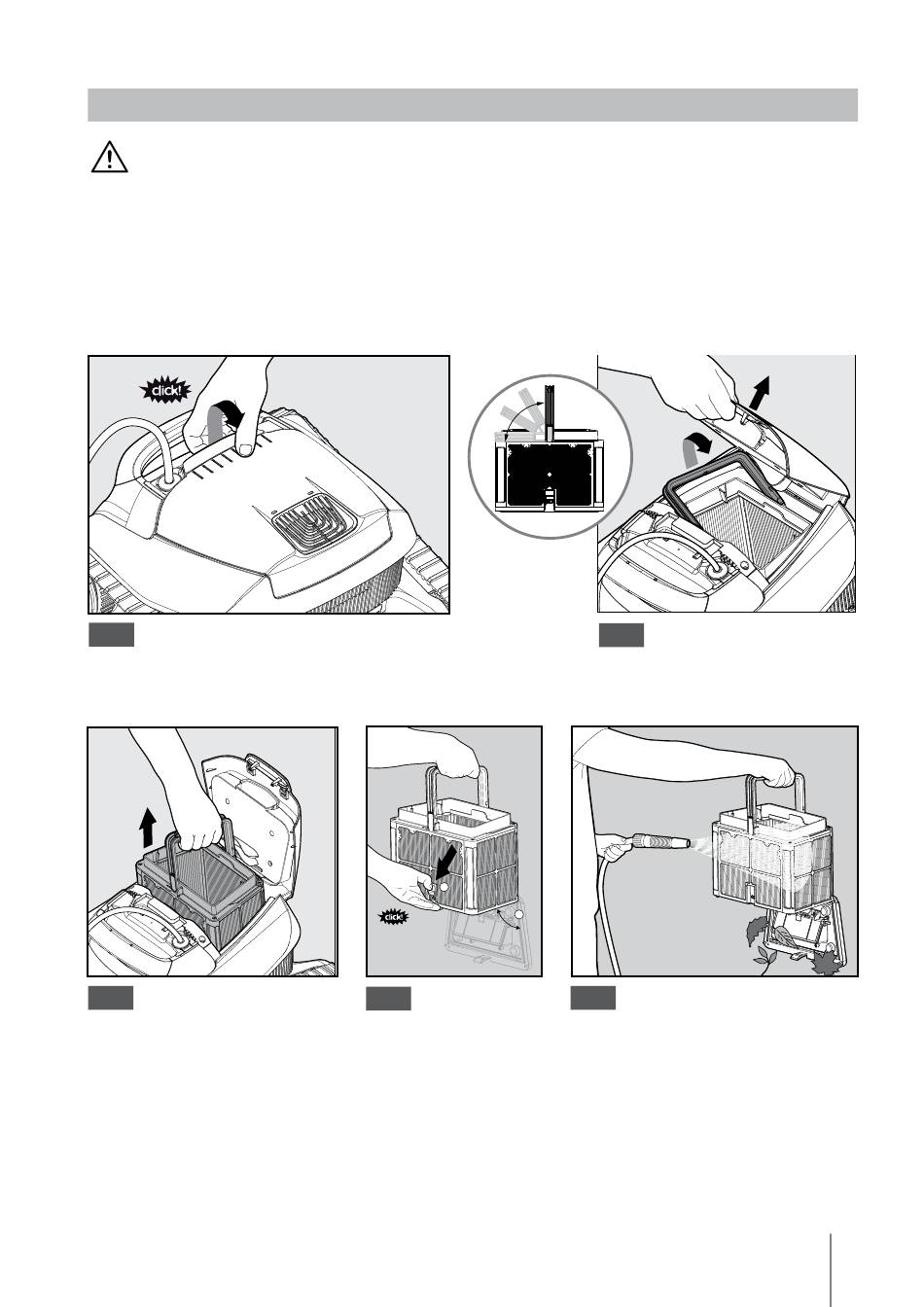 click!

click!