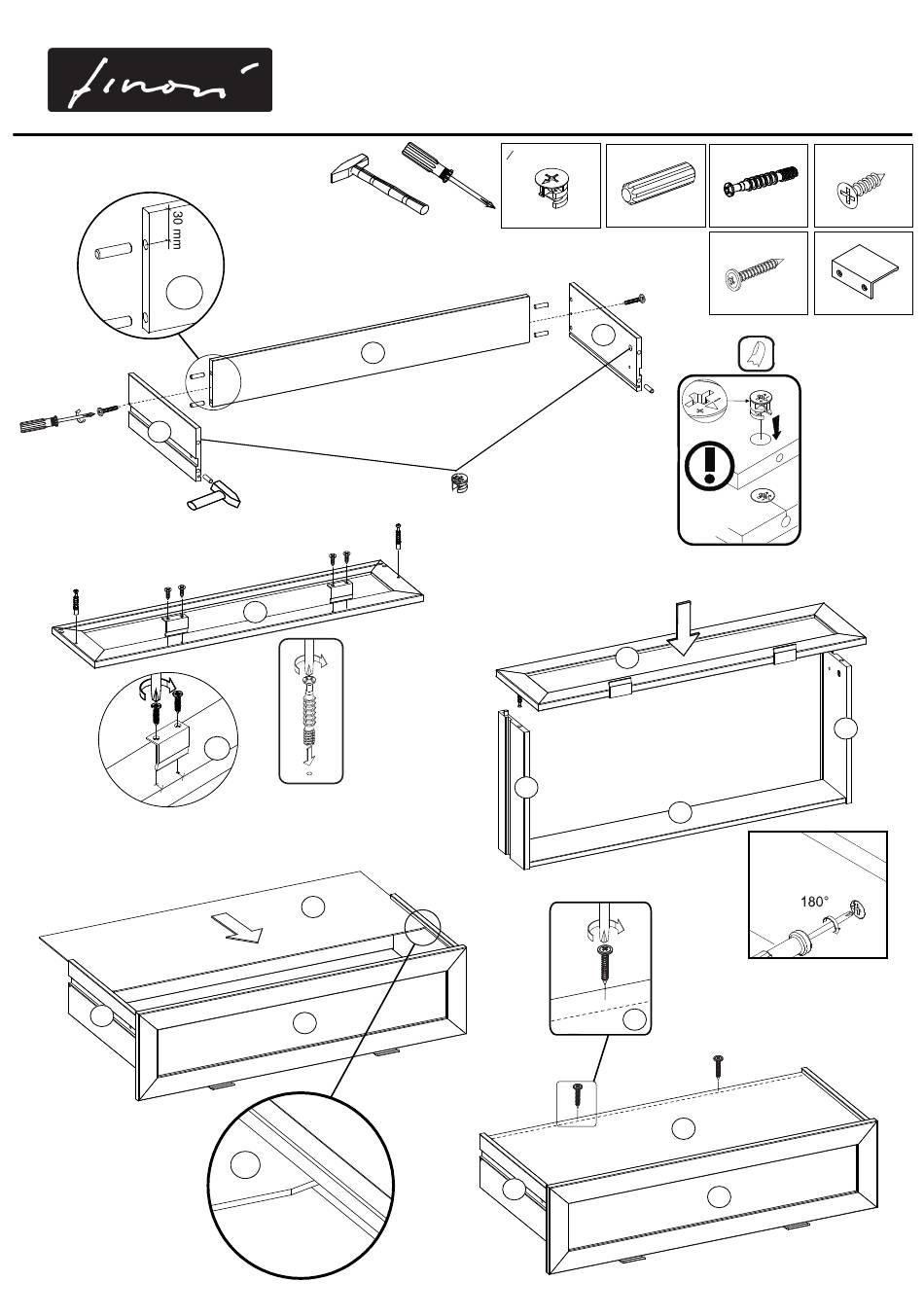 finori

30 mm

180°