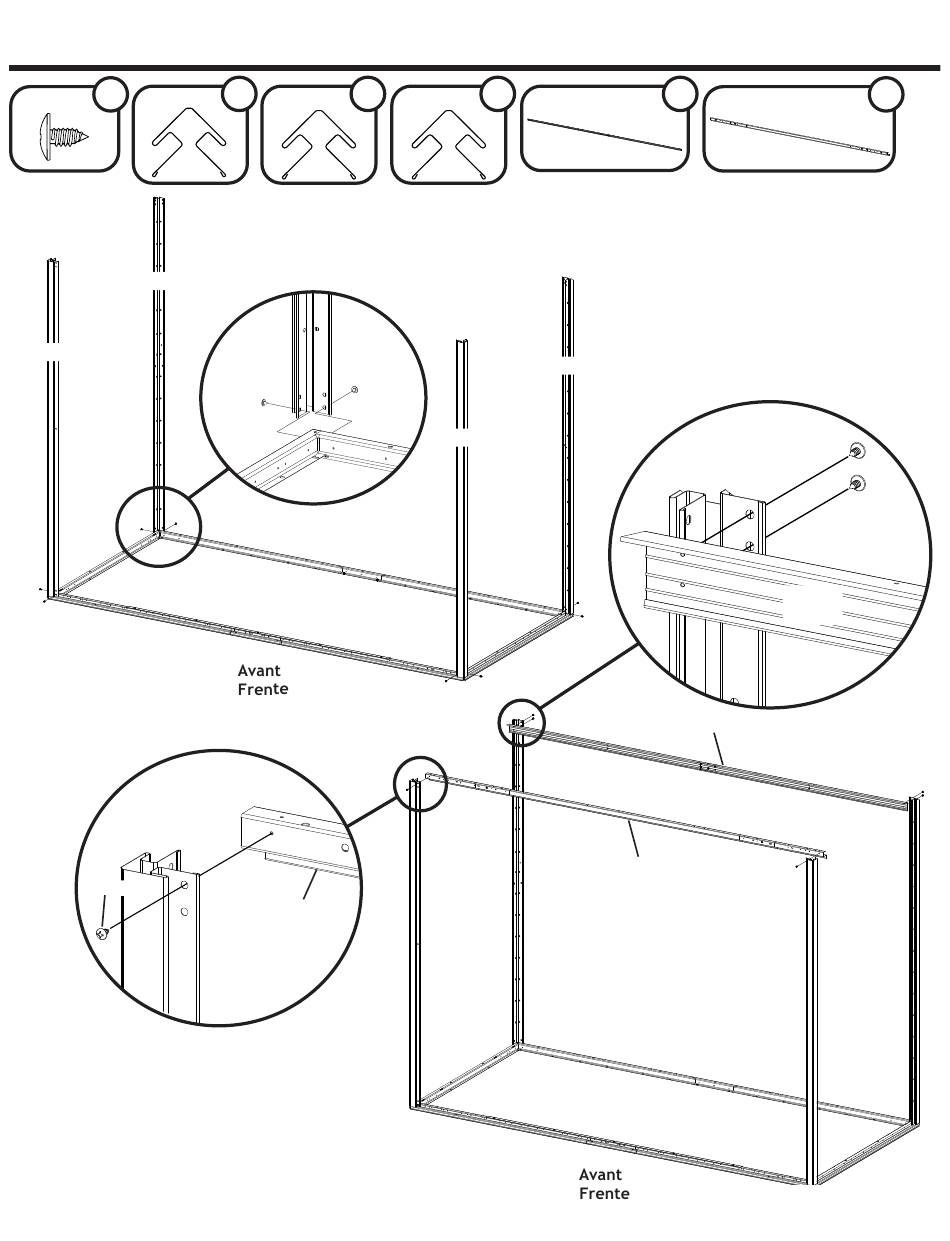 Avant
Frente

Avant
Frente