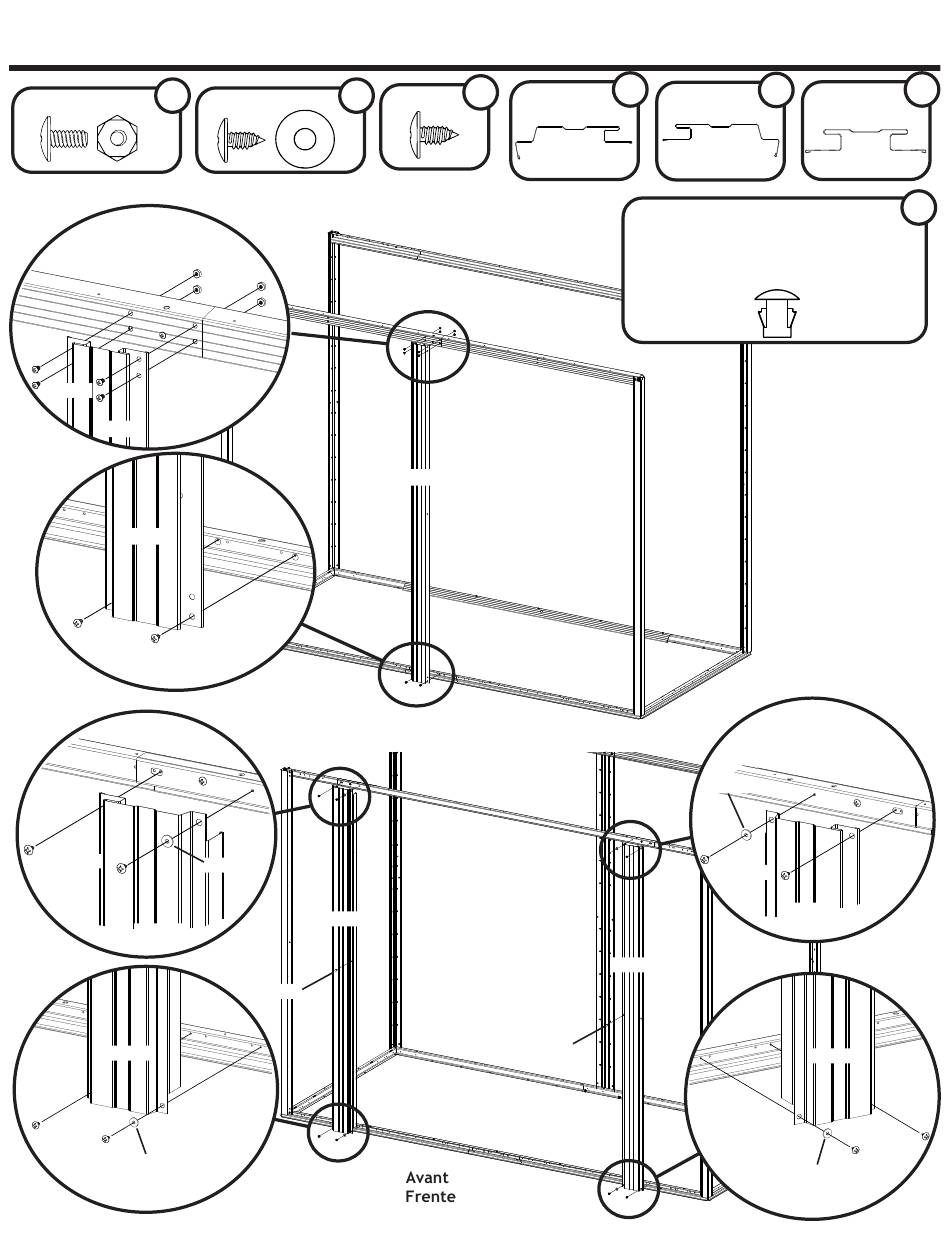 Avant
Frente