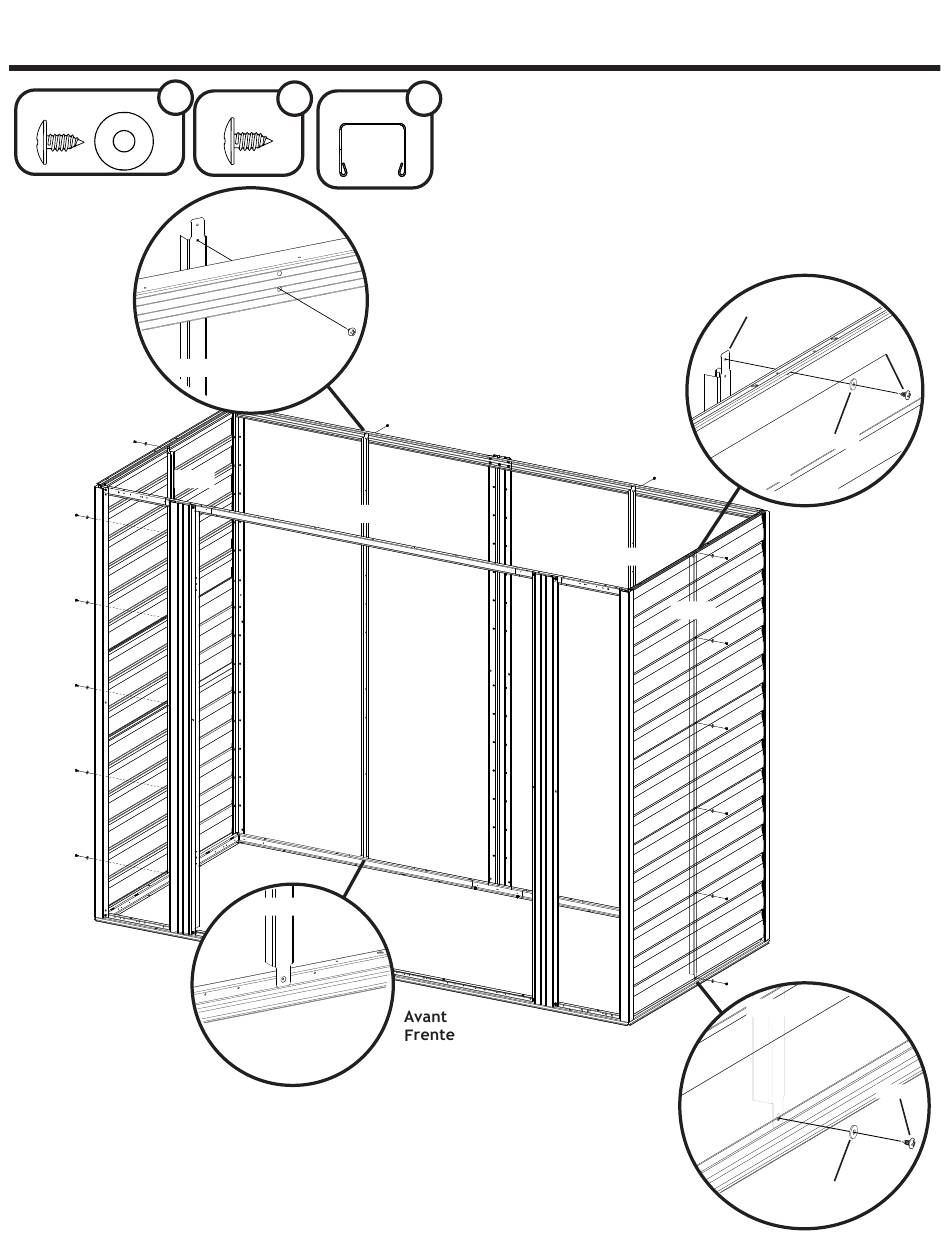 Avant
Frente