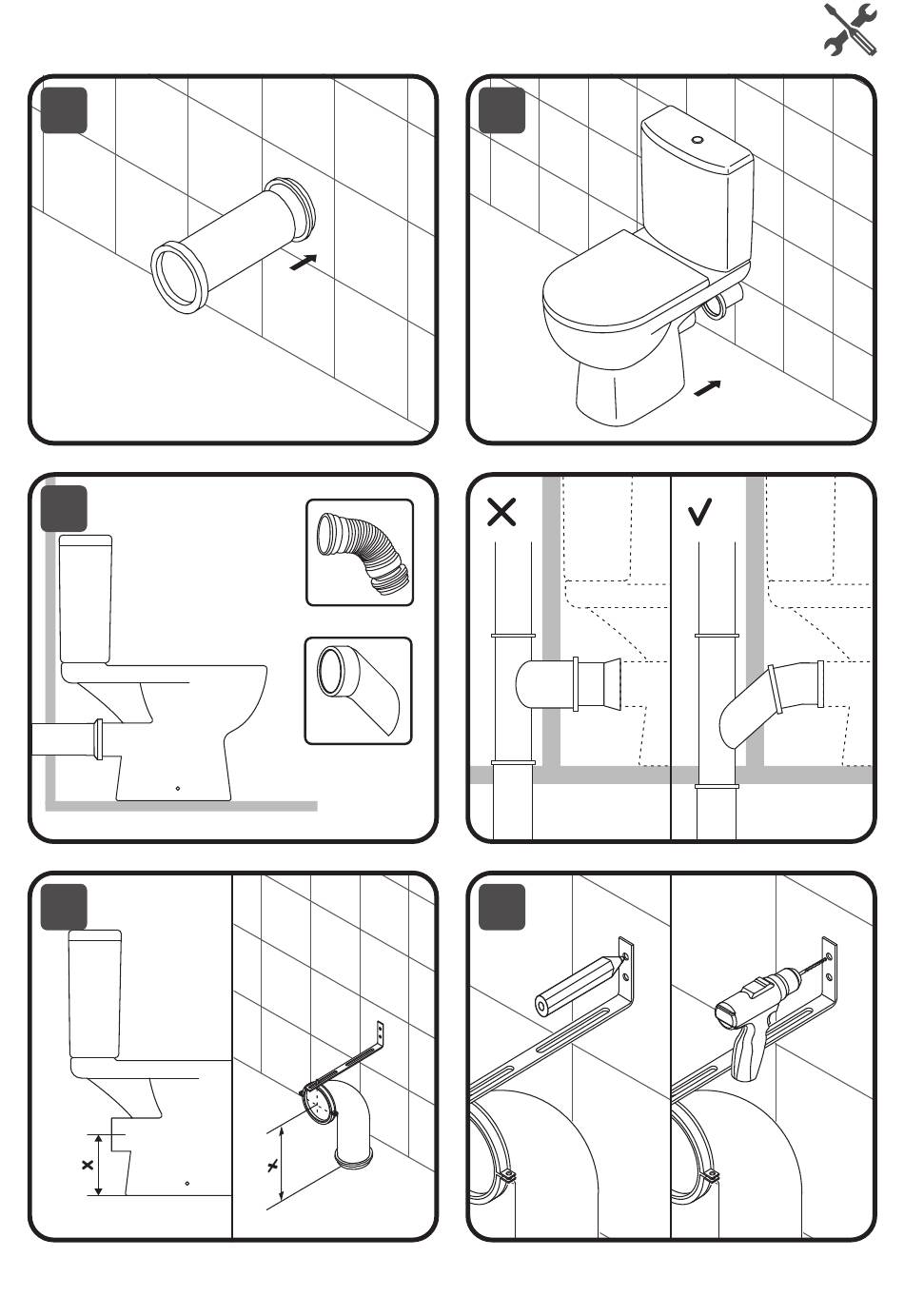 x

x