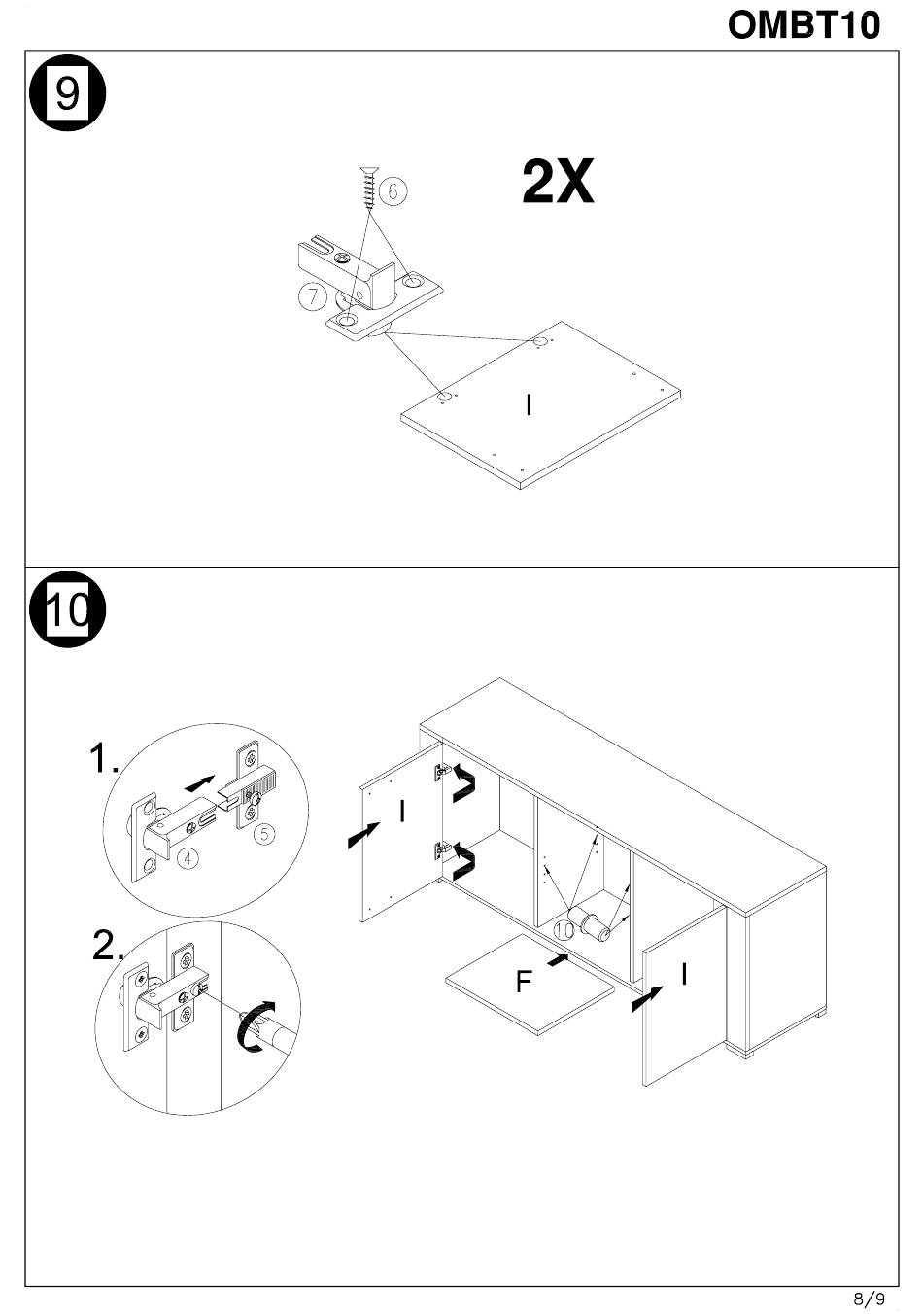 OMBT10

9

2X

6

7

I

10

1.

4

5

2.

I

10

F

I

8/9