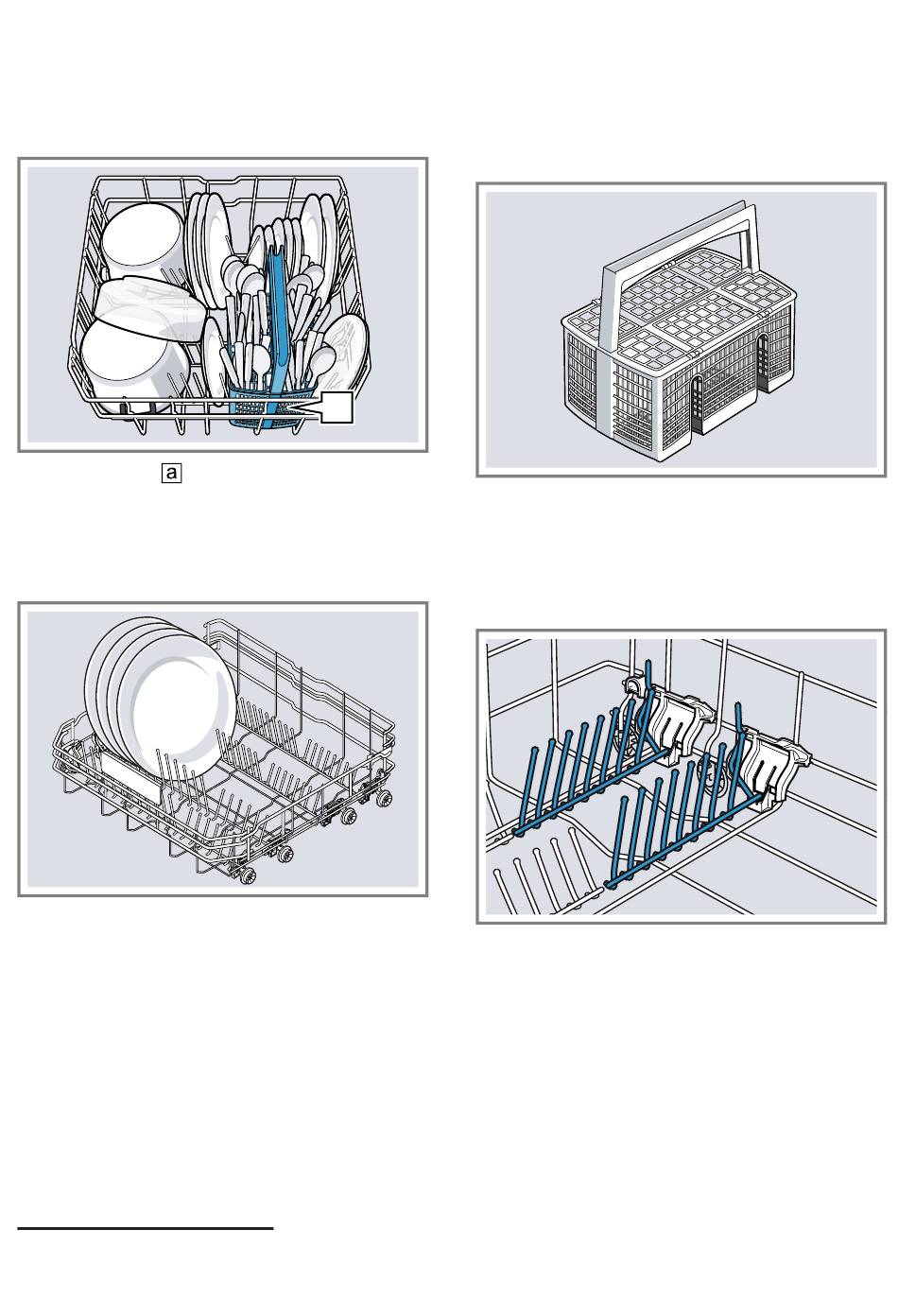 a