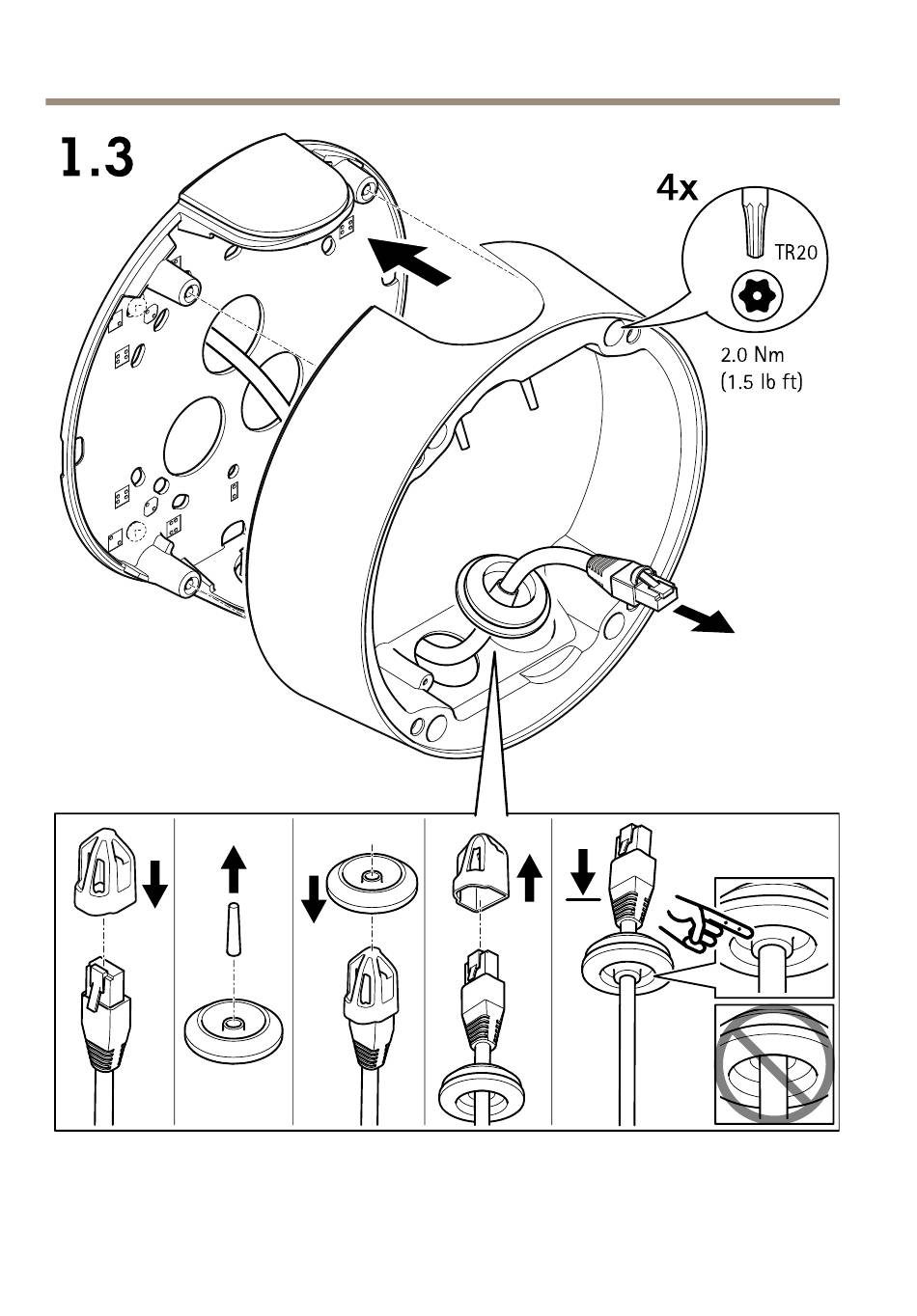 1.3

4x

TR20

2.0 Nm
(1.5 lb ft)