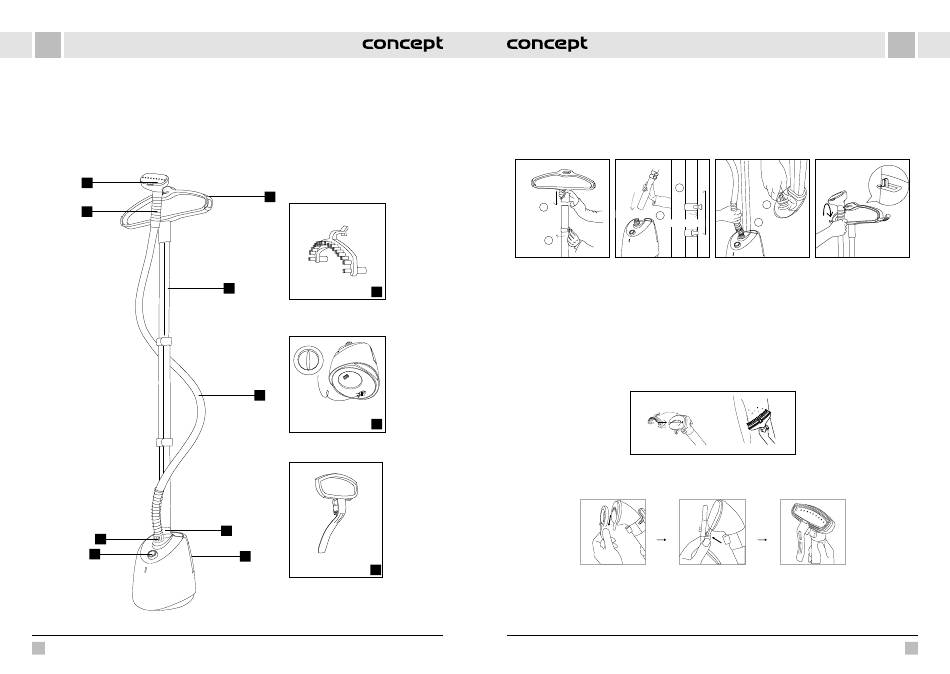 concept concept