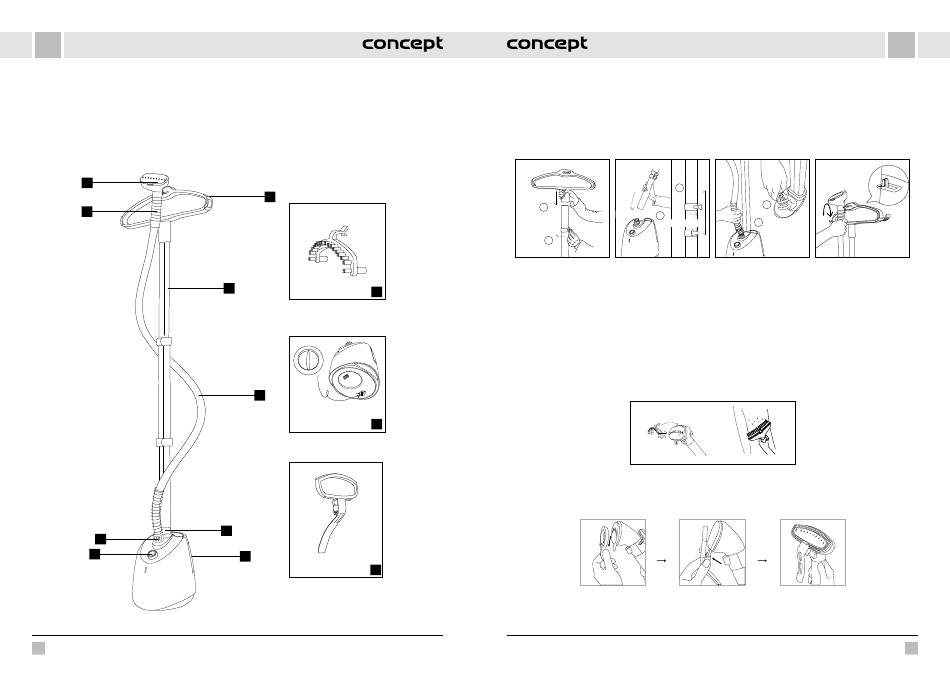 concept

concept