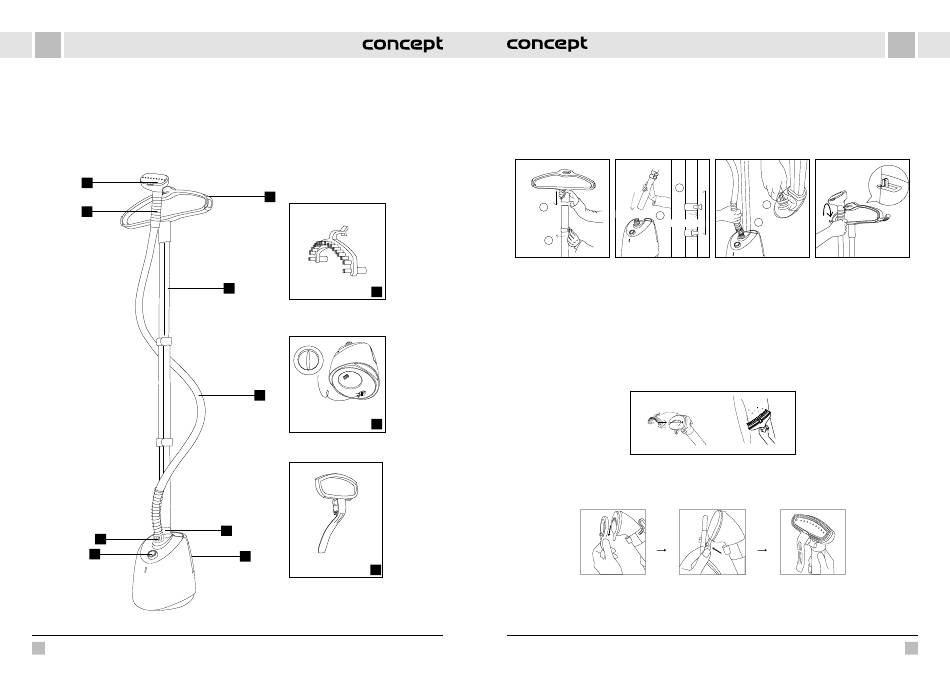 concept

concept