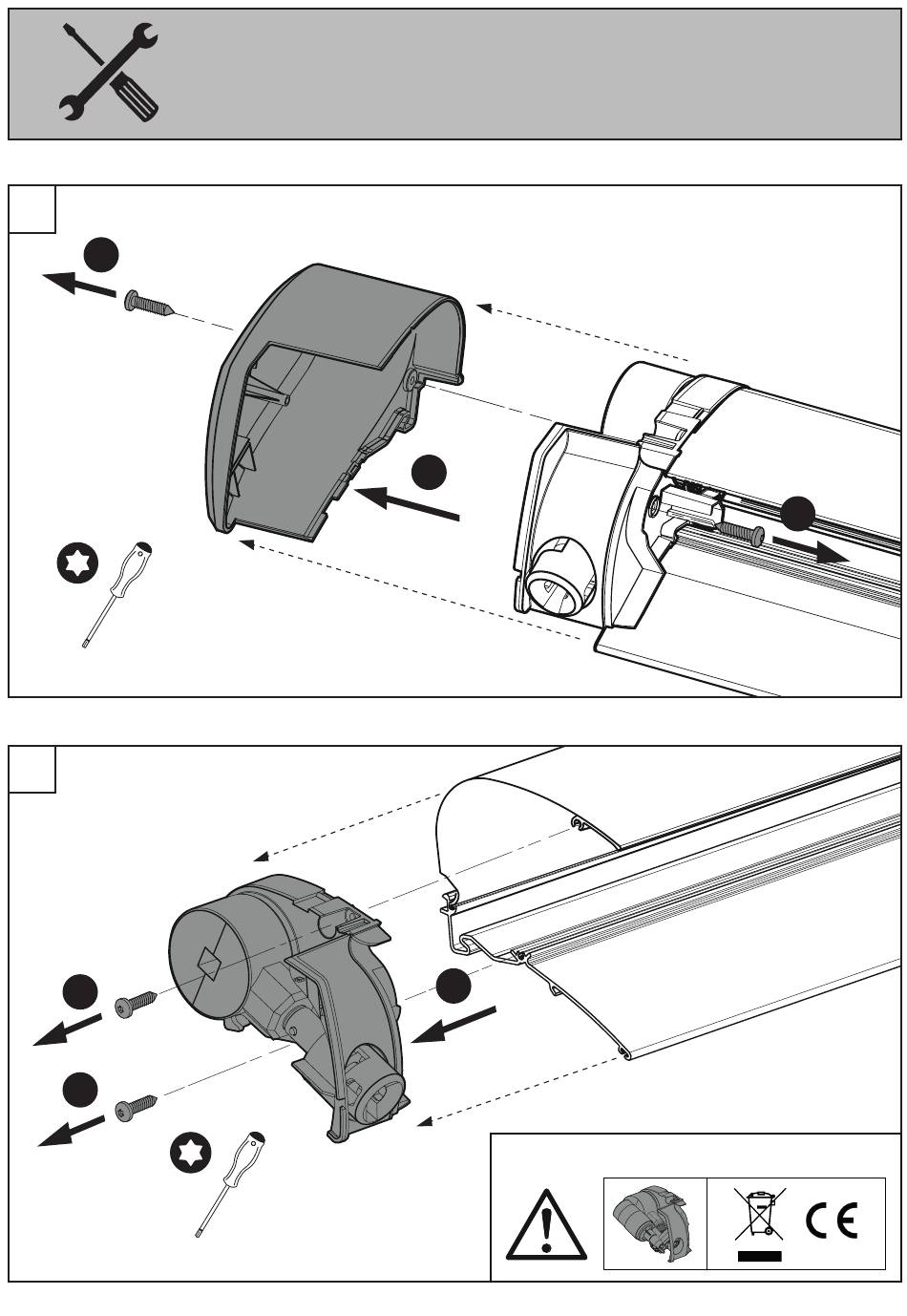 CE