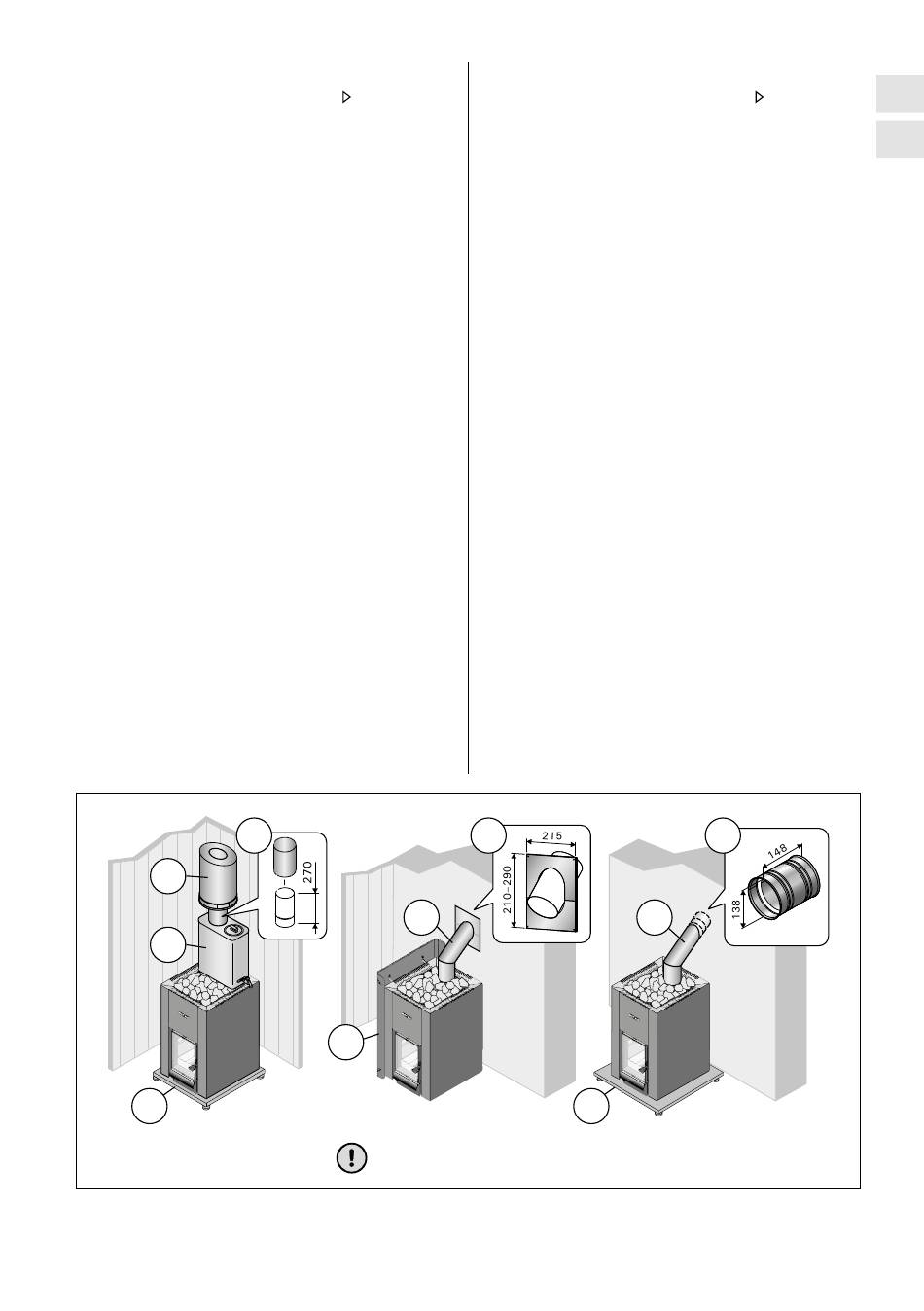 270

215

210–290

148

138