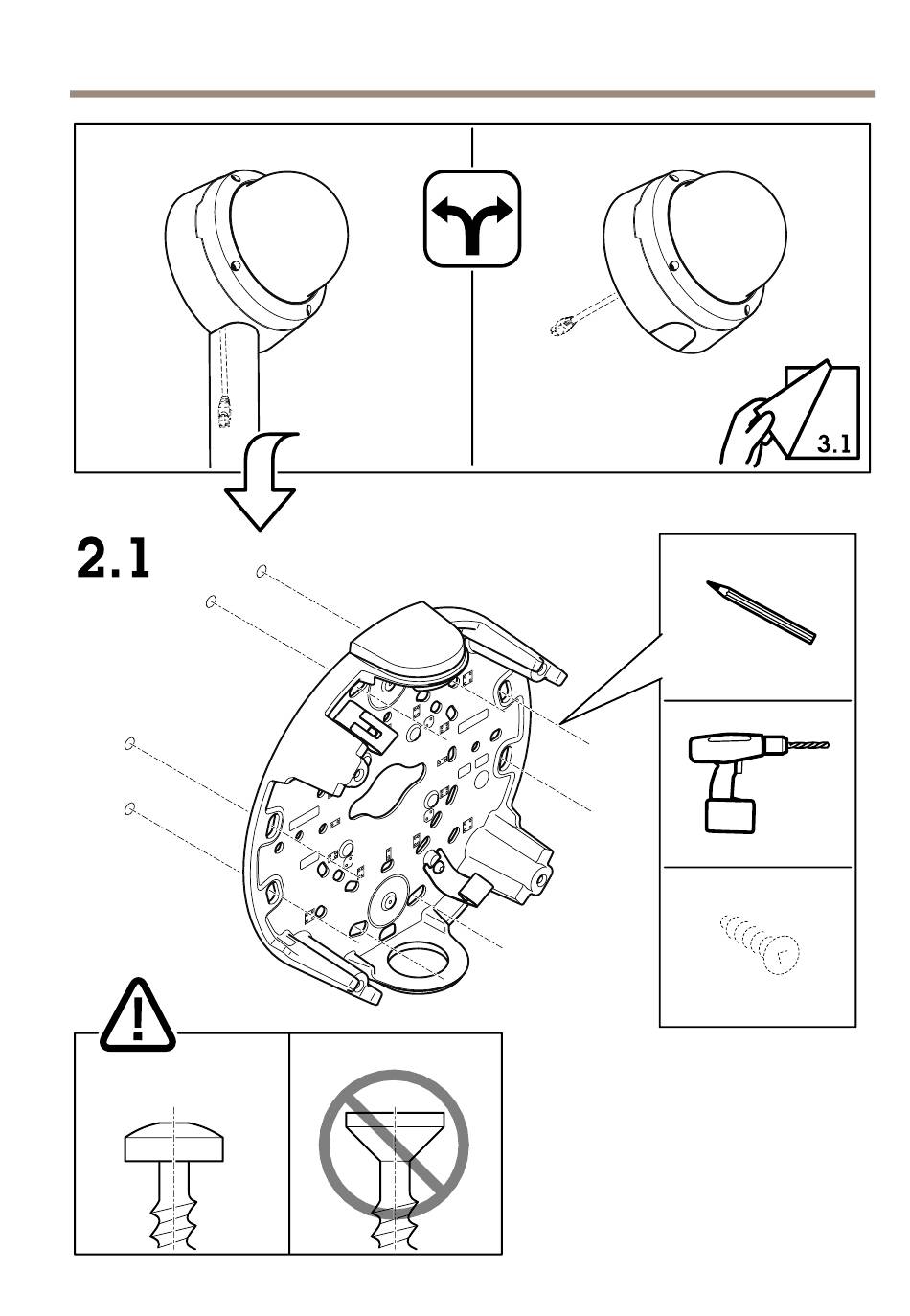 3.1

2.1