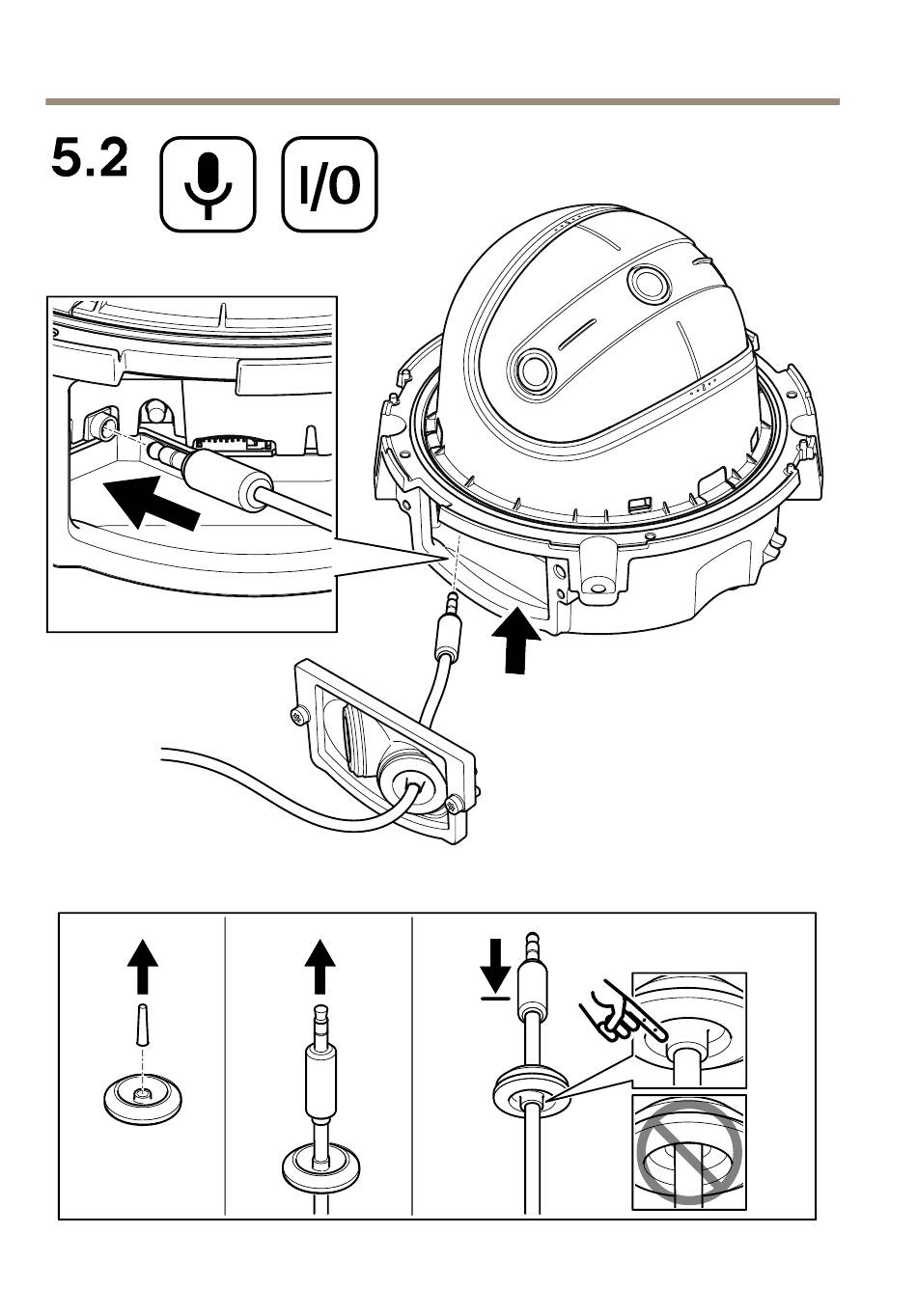 5.2

I/O