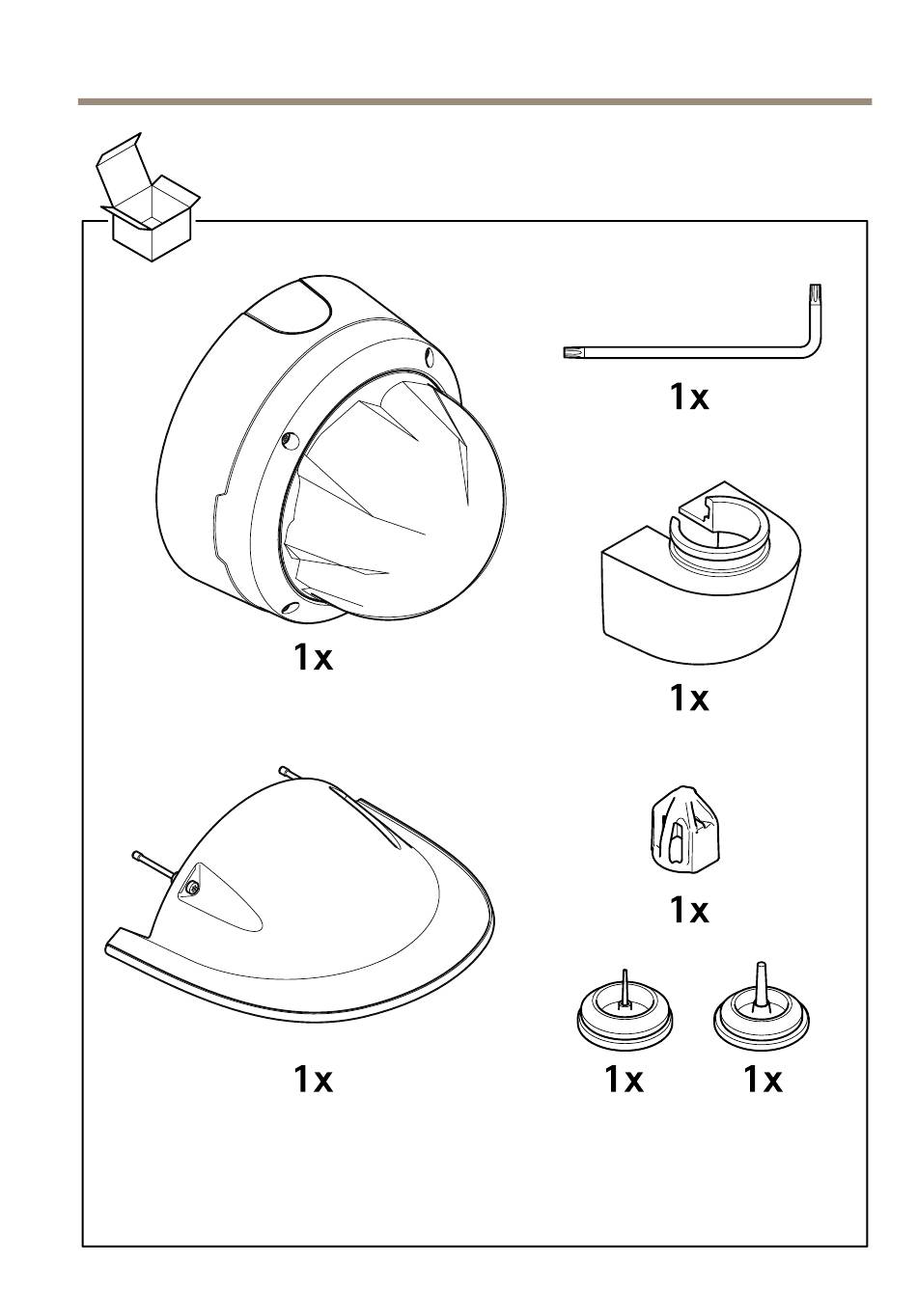 1x

1x

1x

1x

1x

1x

1x