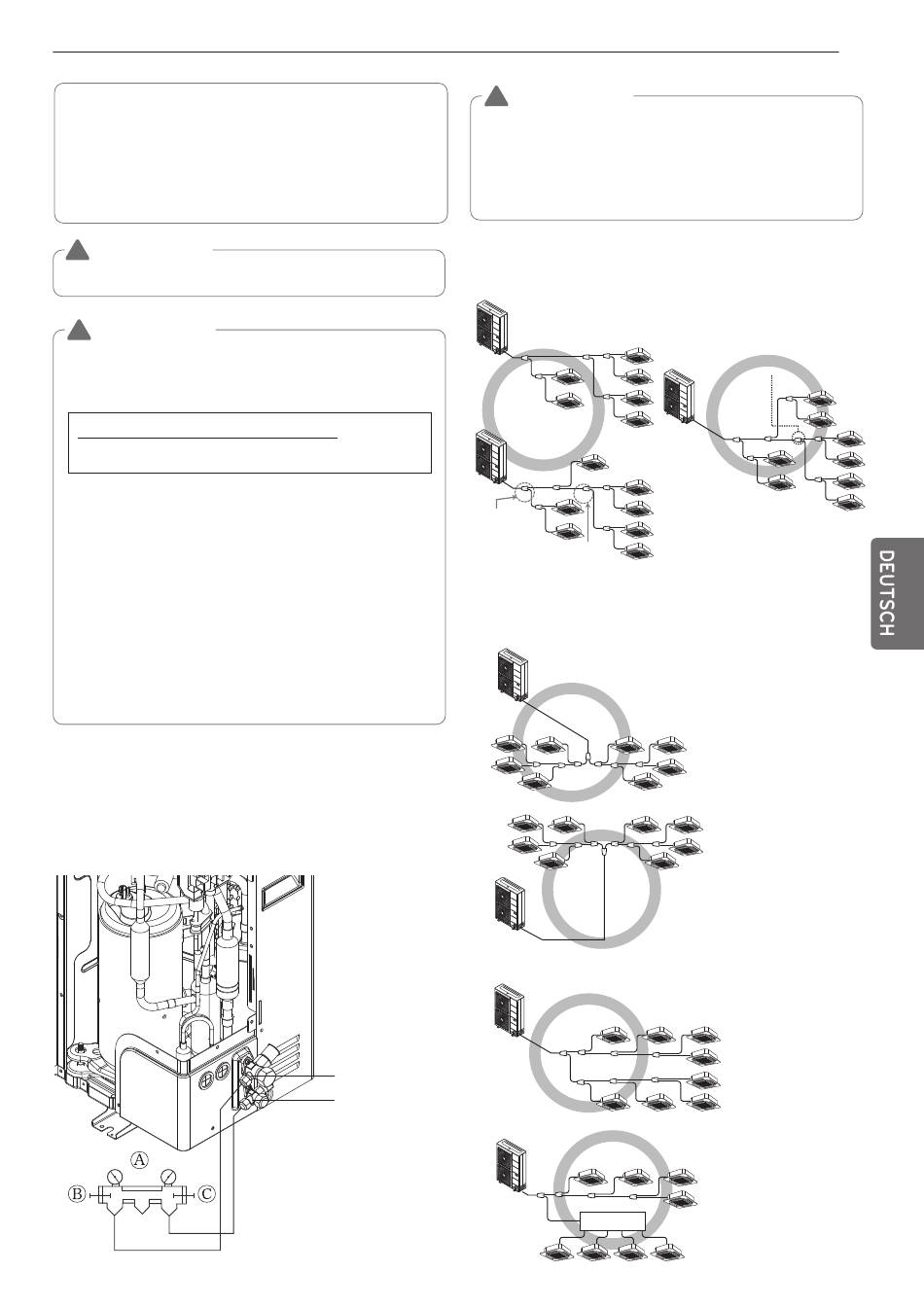 DEUTSCH

A

B

C