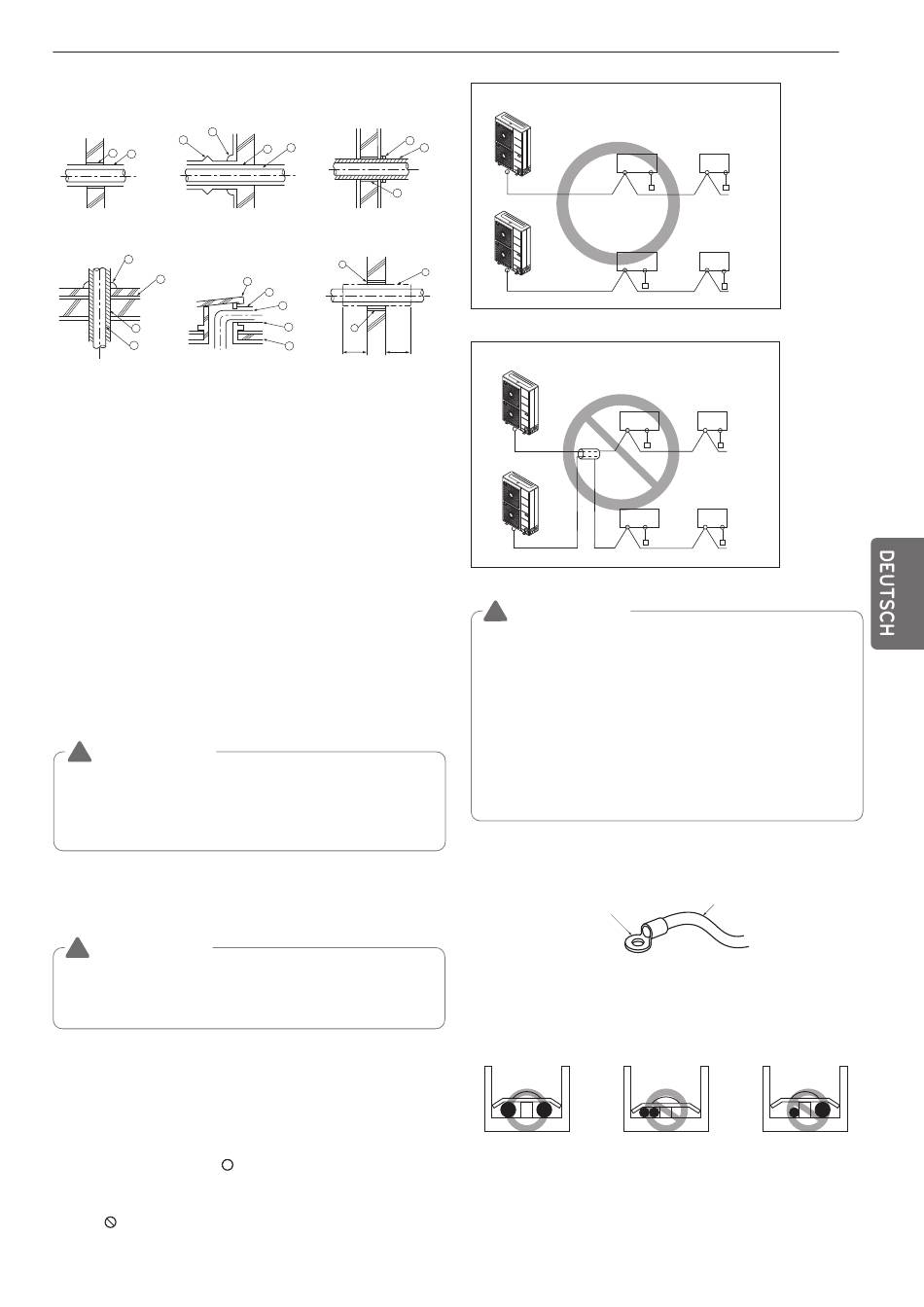 DEUTSCH