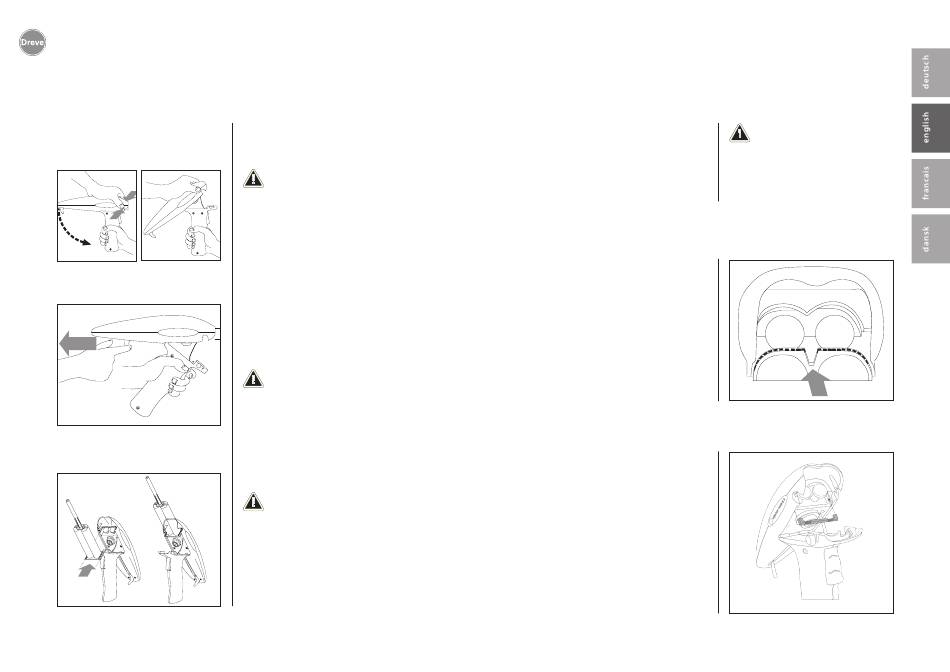 Dreve

deutsch

english

francais

dansk