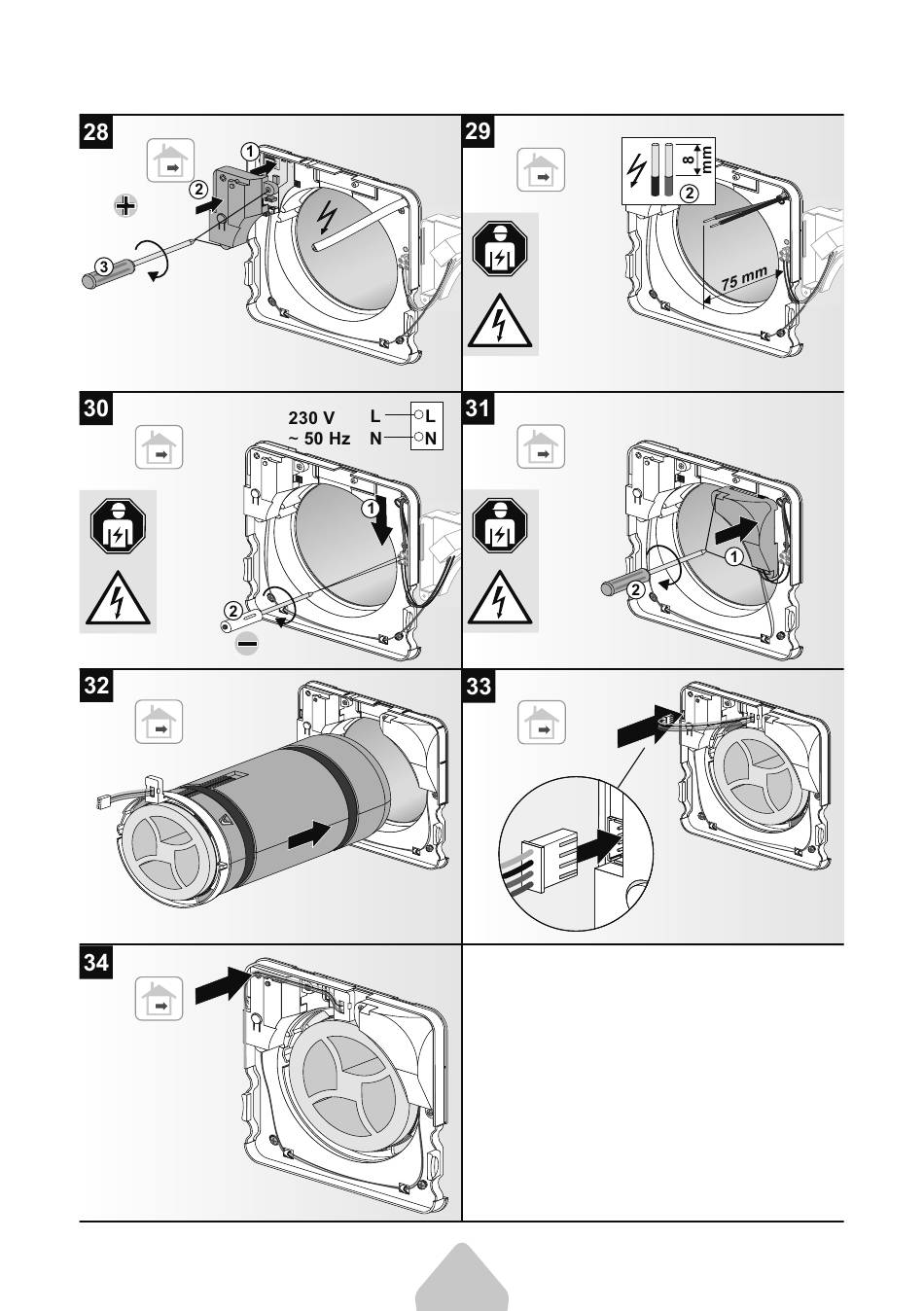 28

1

2

3

29

8 mm

2

75 mm

30

230 V
~ 50 Hz

L L
N N

1

2

31

1

2

32

33

34