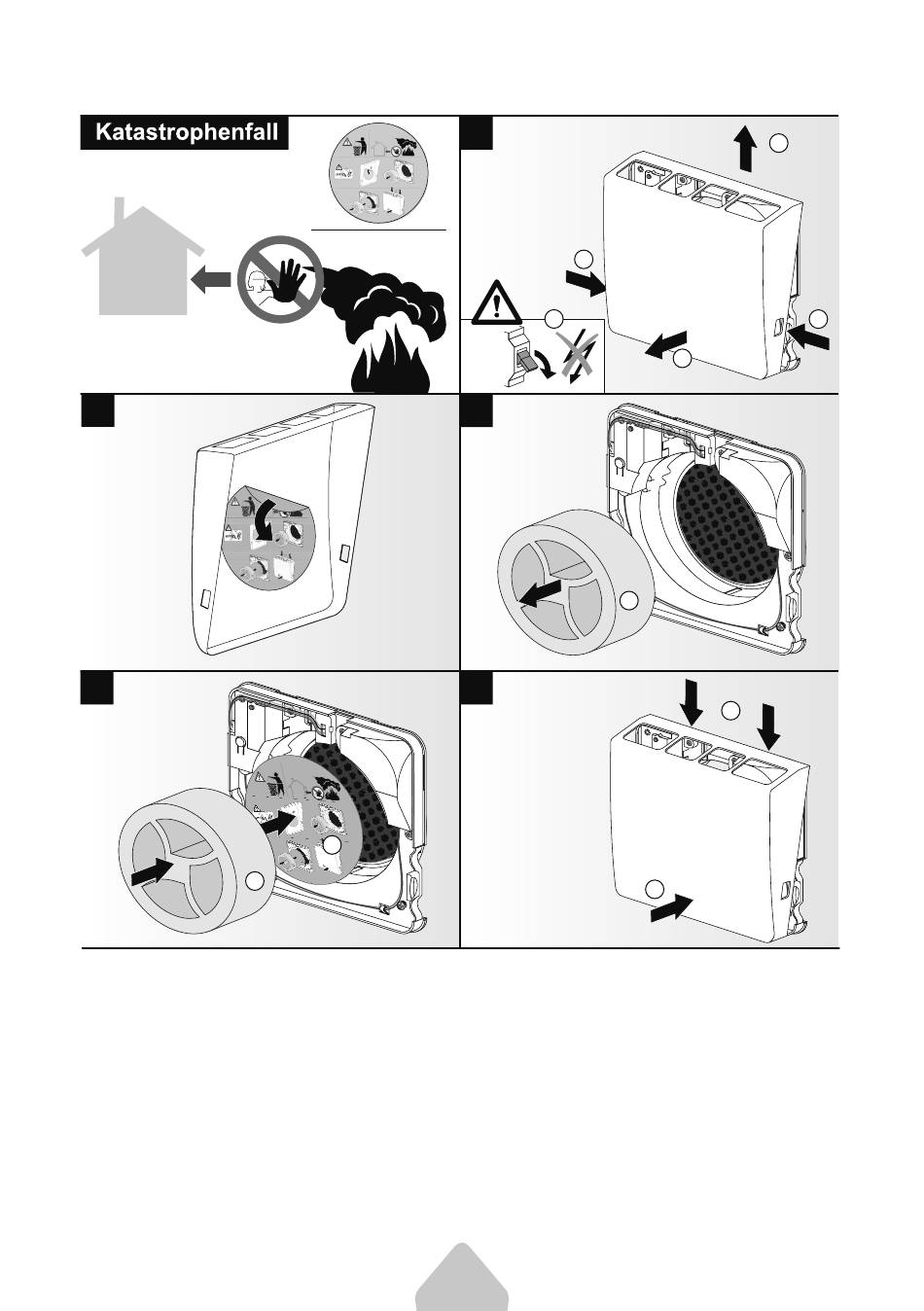 Katastrophenfall