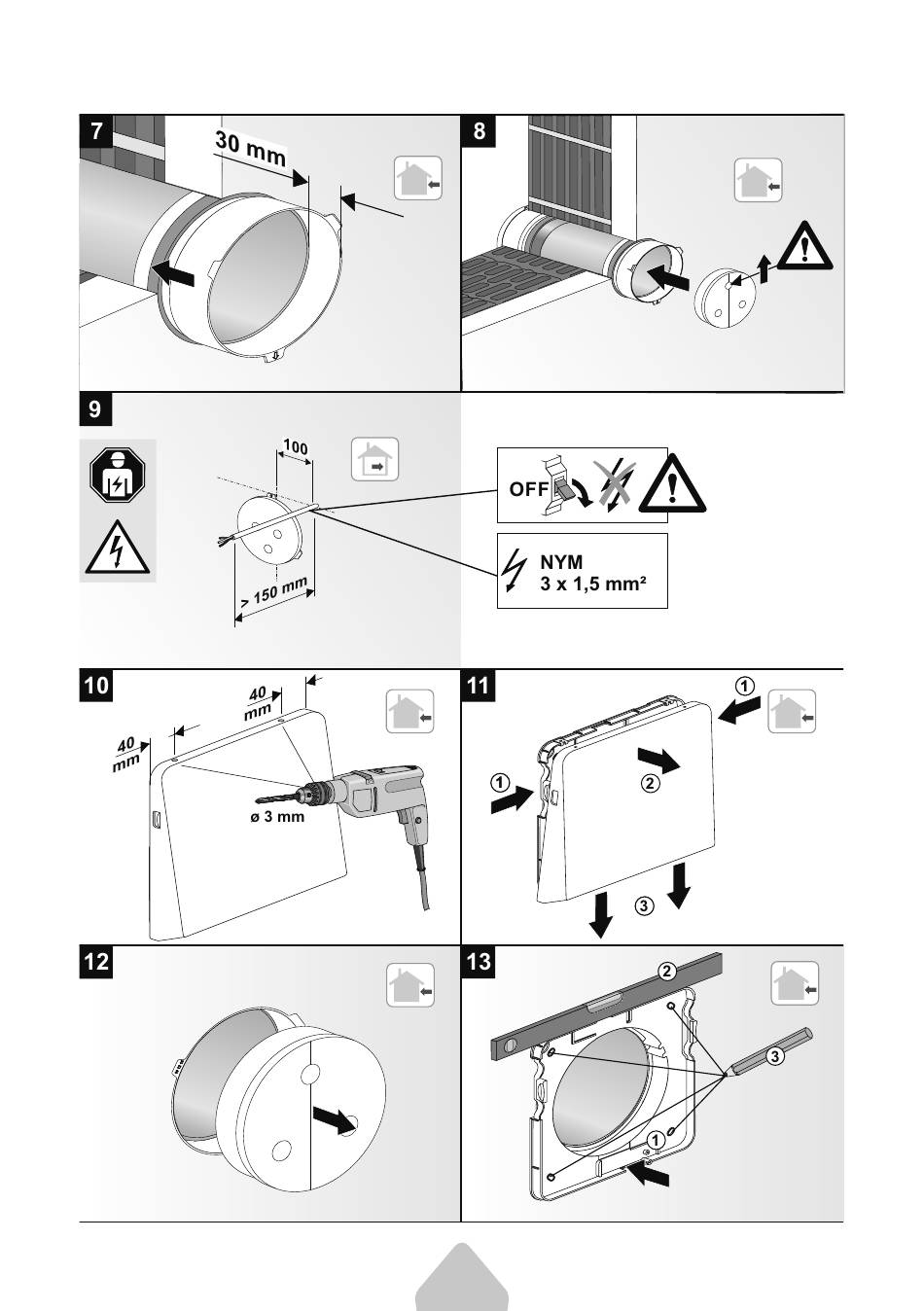 7

30 mm

8

9

100

> 150 mm

OFF

NYM
3 x 1,5 mm²

10

40
mm

40
mm

ø 3 mm

11

1

1

2

3

12

13

2

3

1