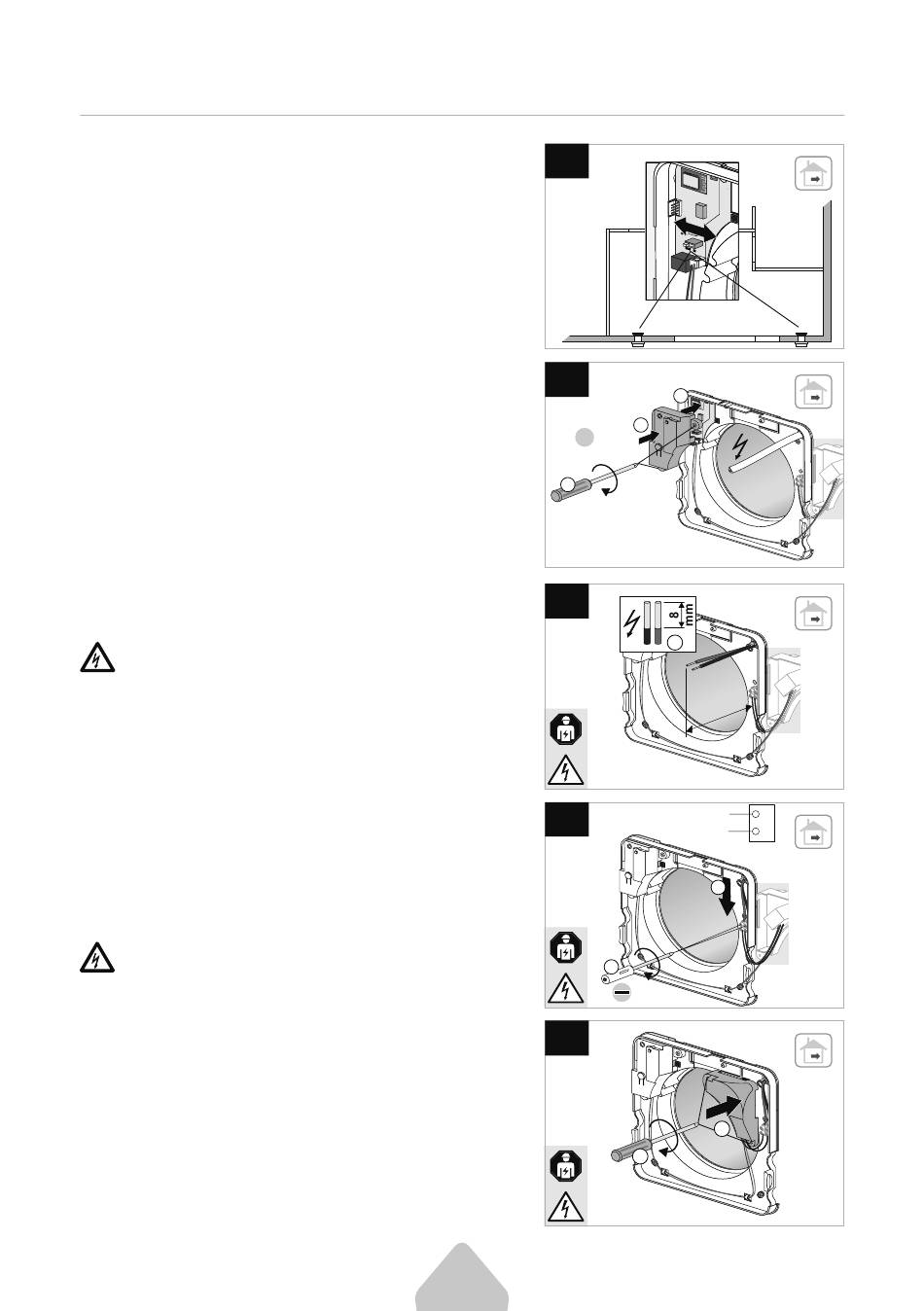 8
mm