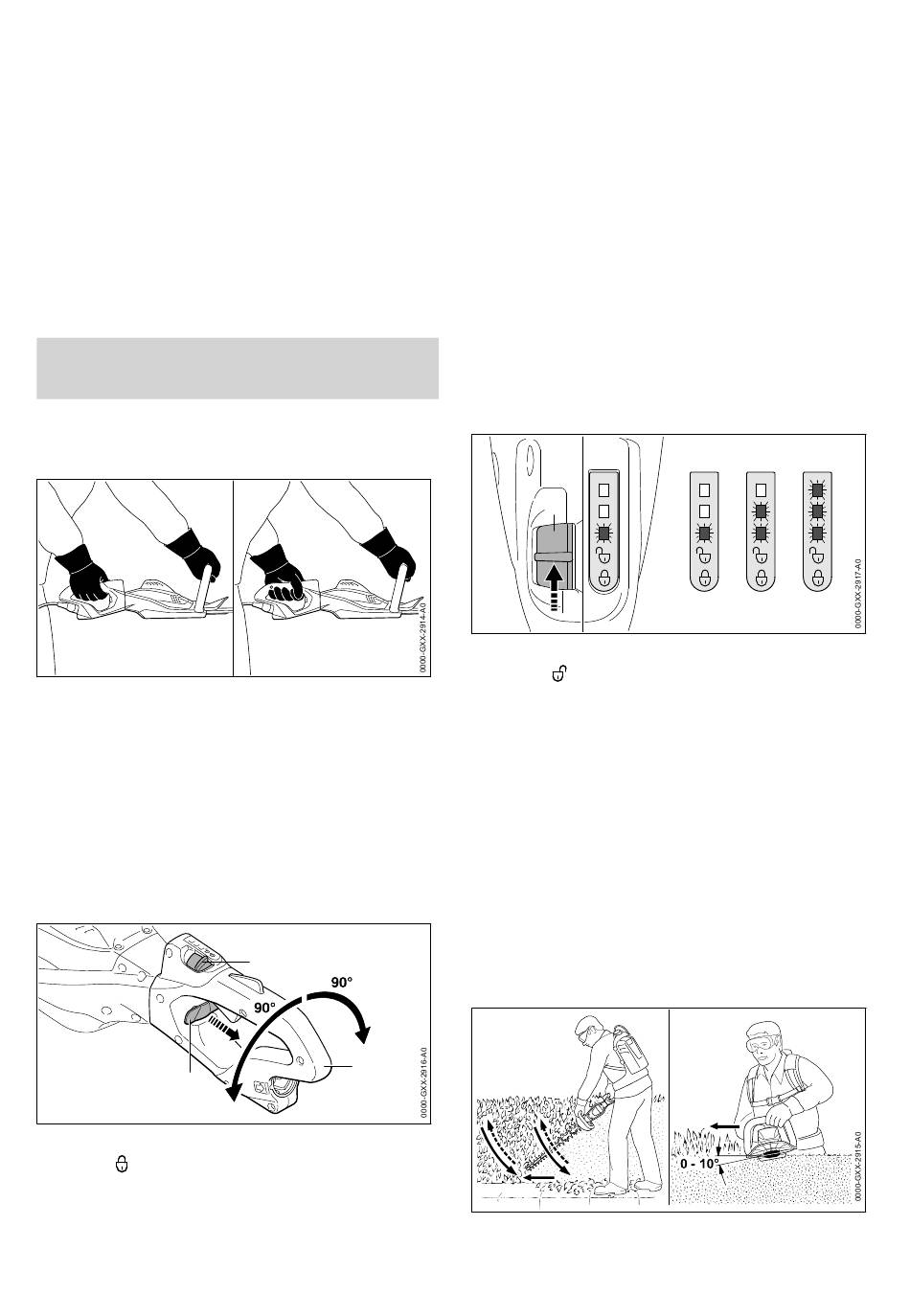 0000-GXX-2914-A0

90°

90°

0000-GXX-2916-A0

0000-GXX-2917-A0

0 - 10°

0000-GXX-2915-A0