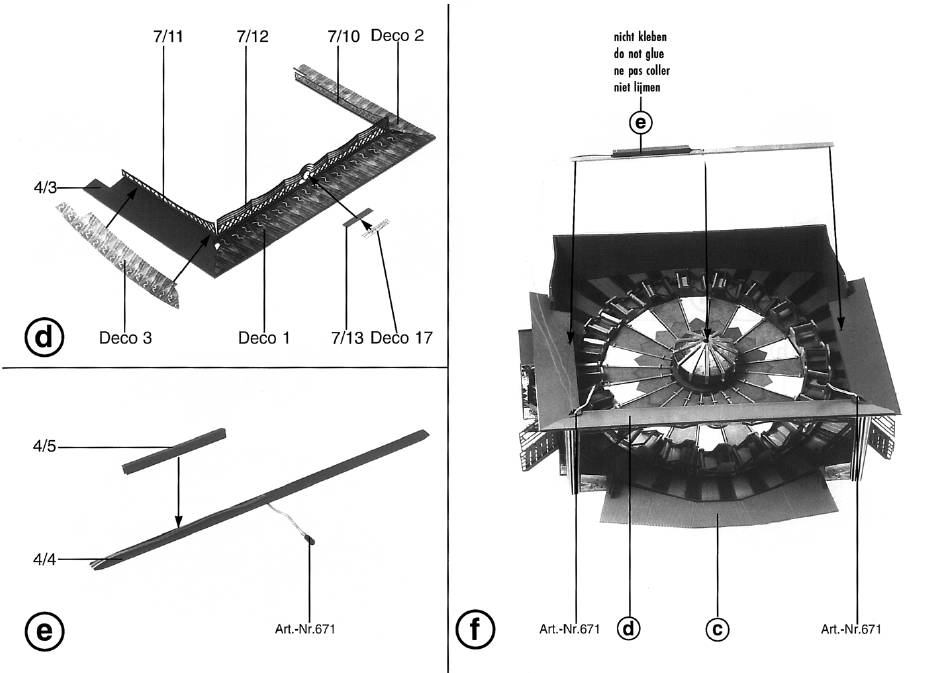 7/11
7/12
7/10
Deco 2
4/3
Deco 3
Deco 1
7/13
Deco 17
d

4/5
4/4
Art.-Nr.671
e

nicht kleben
do not glue
ne pas coller
niet lijmen
e
Art.-Nr.671
d
c
Art.-Nr.671
f