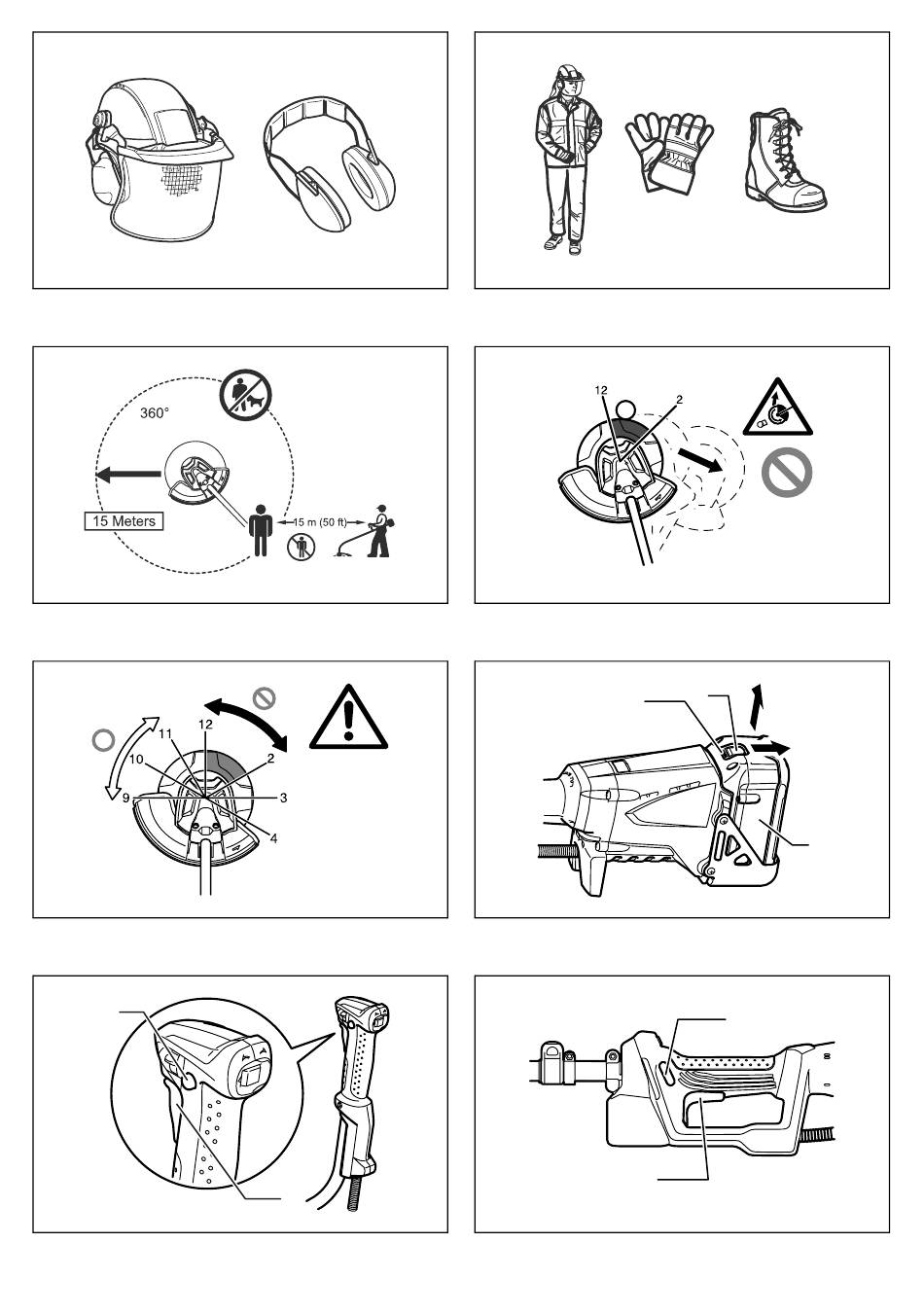 360°

15 Meters

15 m (50 ft)

12

2

12

11

10

9

2

3

4