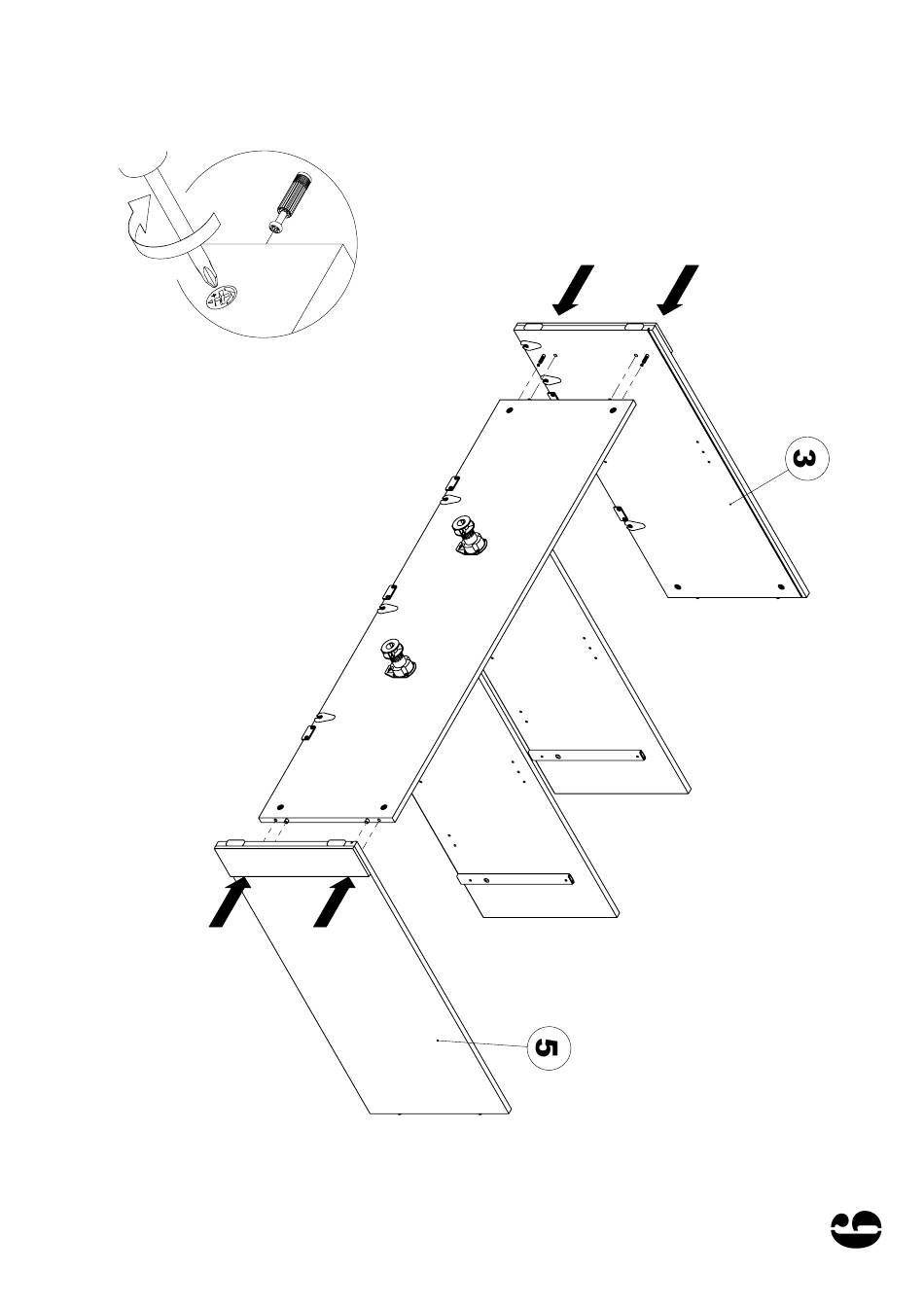 3

5

6