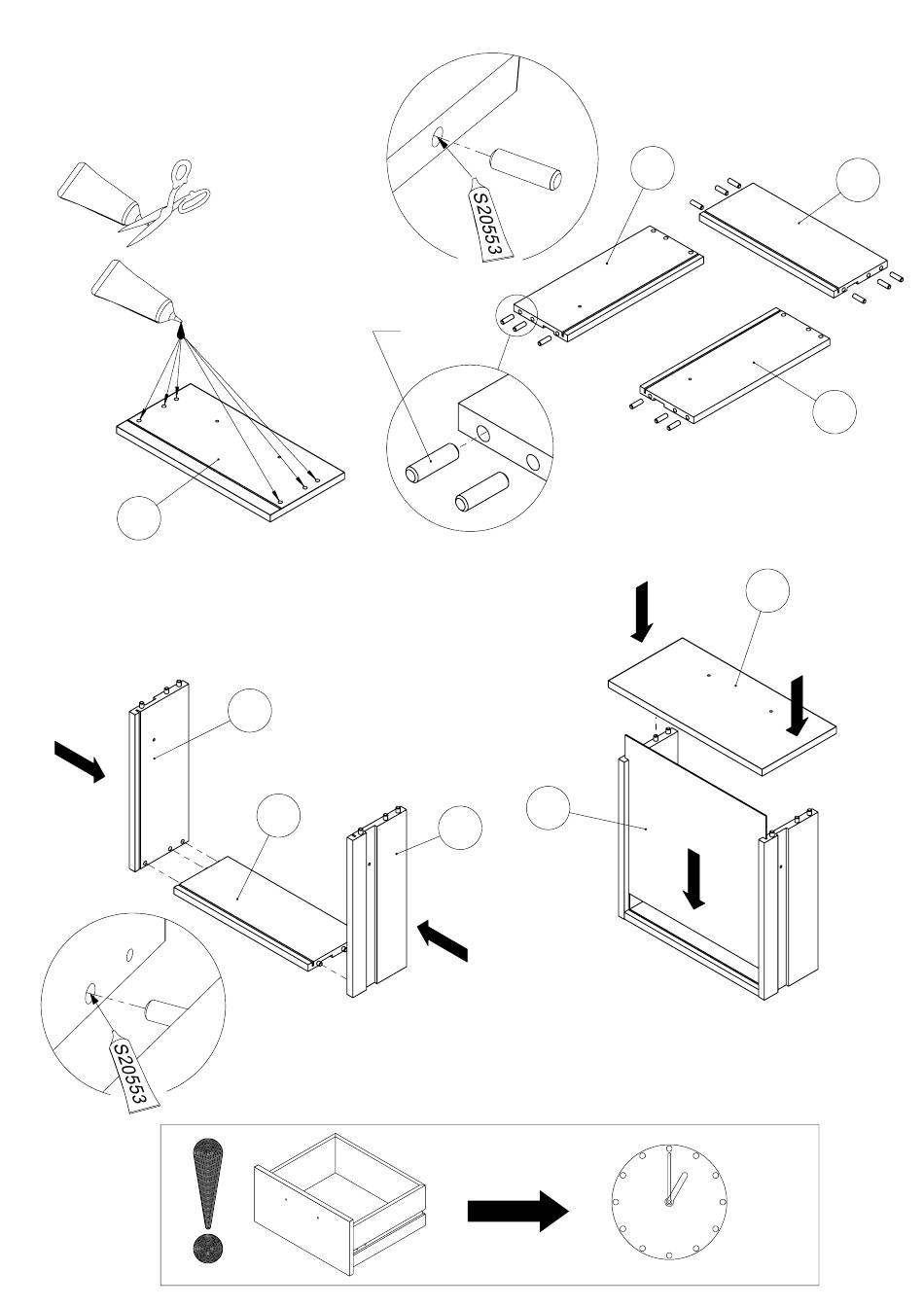 S20553

S20553