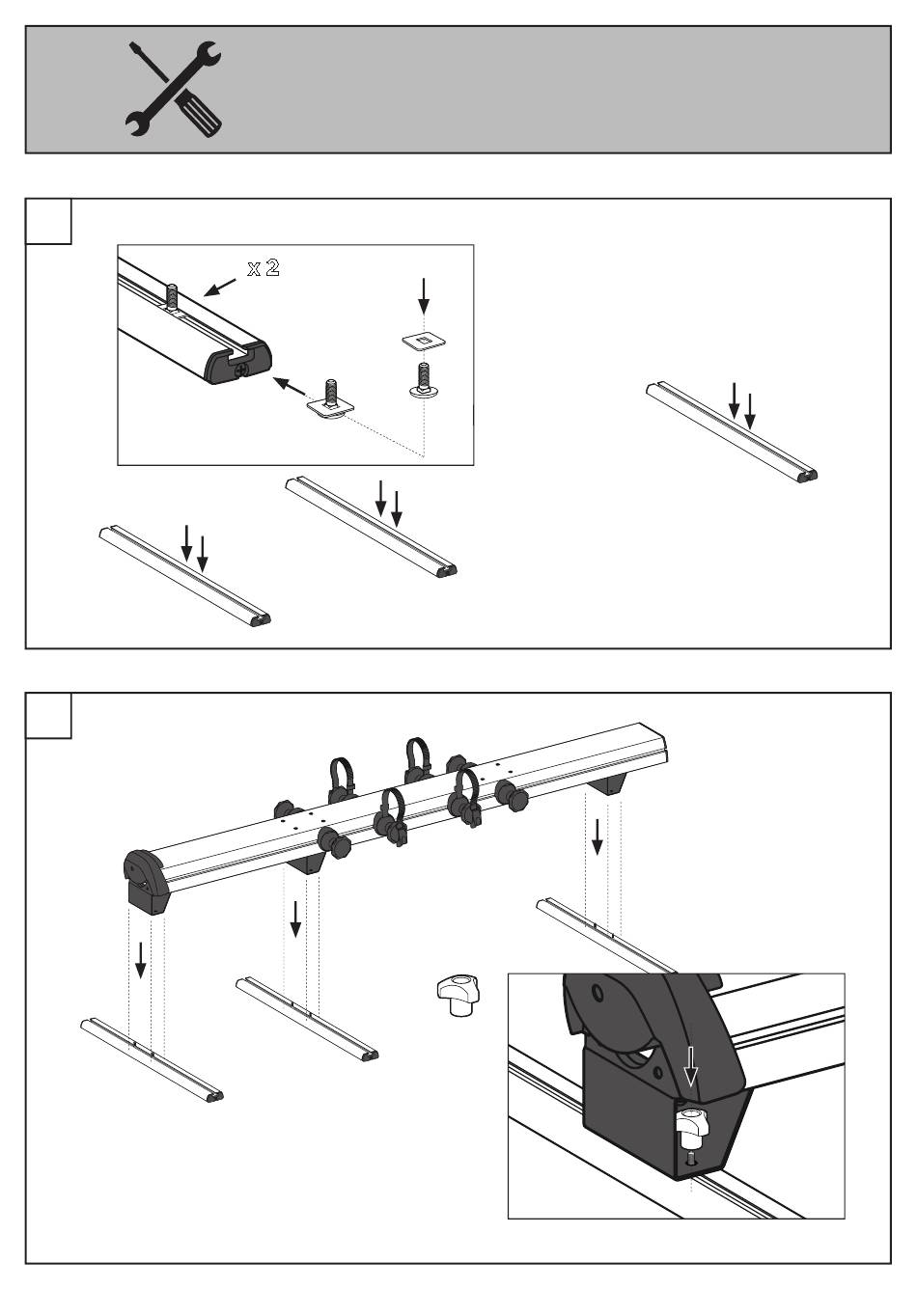 x 2