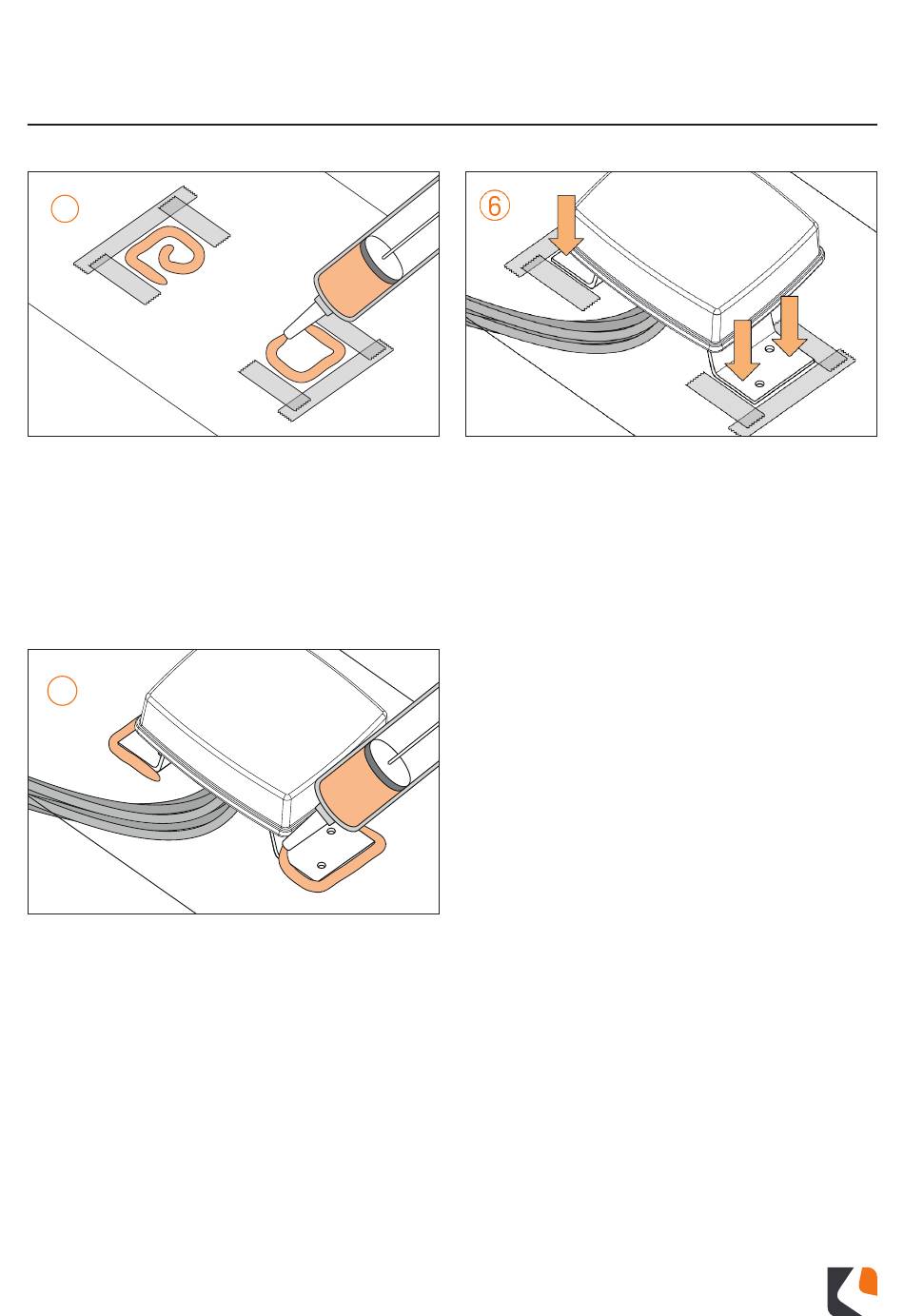 ⑥