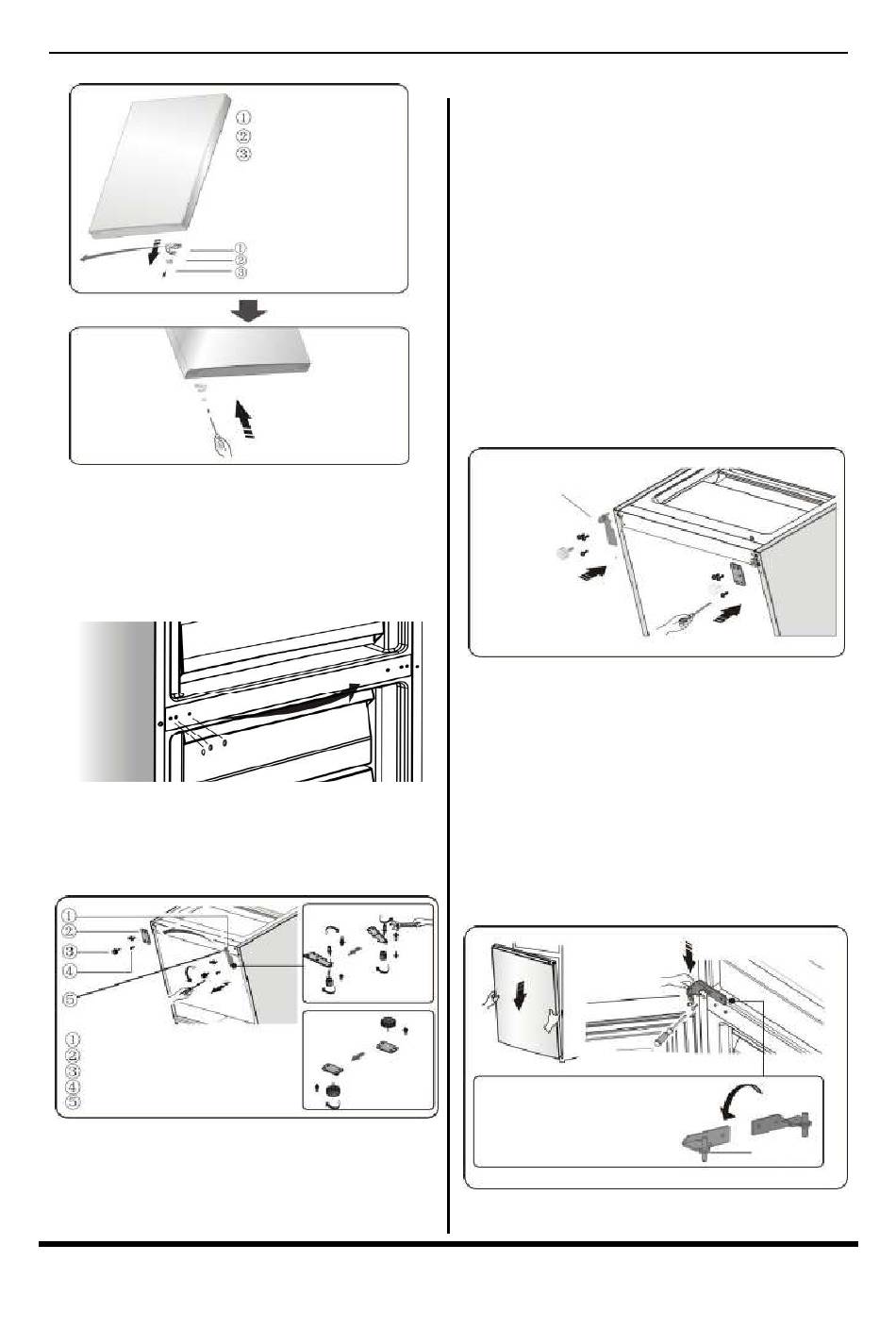 ①
②
③

①
②
③

①
②
③
④
⑤

①
②
③
④
⑤